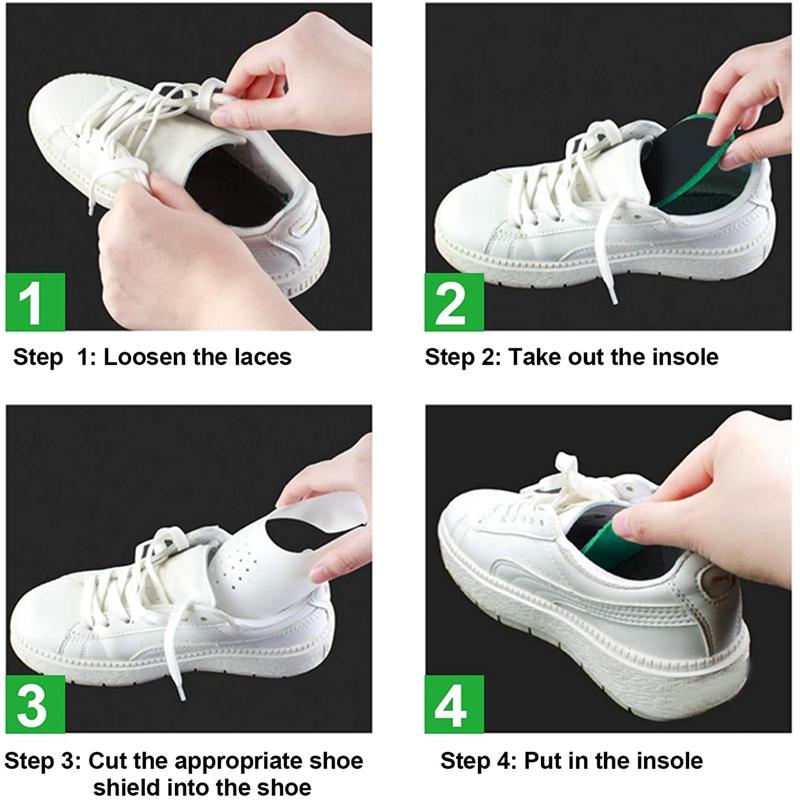 1

Step 1: Loosen the laces

2

Step 2: Take out the insole

3

Step 3: Cut the appropriate shoe shield into the shoe

4

Step 4: Put in the insole