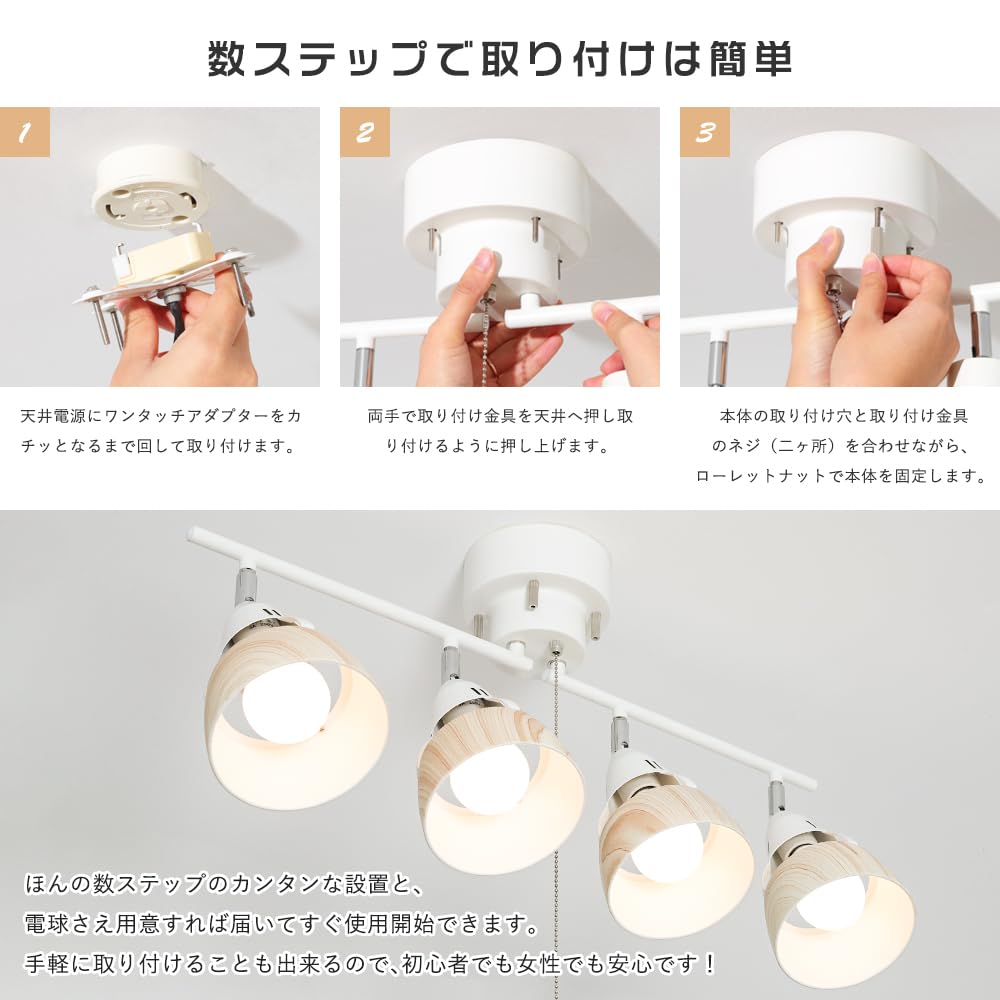 数ステップで取り付けは簡単

1

天井電源にワンタッチアダプターをカチッとなるまで回して取り付けます。

2

両手で取り付け金具を天井へ押し取り付けるように押し上げます。

3

本体の取り付け穴と取り付け金具のネジ（二ヶ所）を合わせながら、ローレットナットで本体を固定します。

ほんの数ステップのカンタンな設置と、
電球さえ用意すれば届いてすぐ使用開始できます。
手軽に取り付けることも出来るので、初心者でも女性でも安心です！