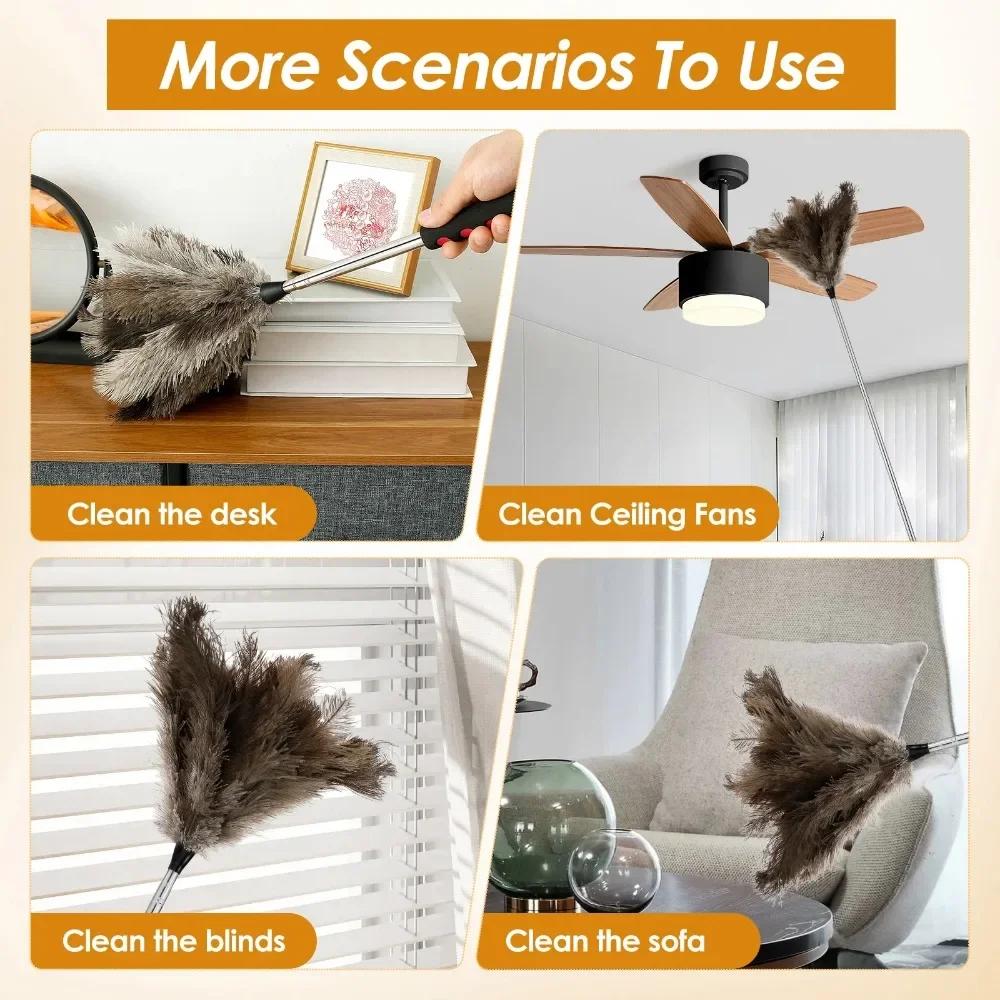 More Scenarios To Use

Clean the desk

Clean Ceiling Fans

Clean the blinds

Clean the sofa