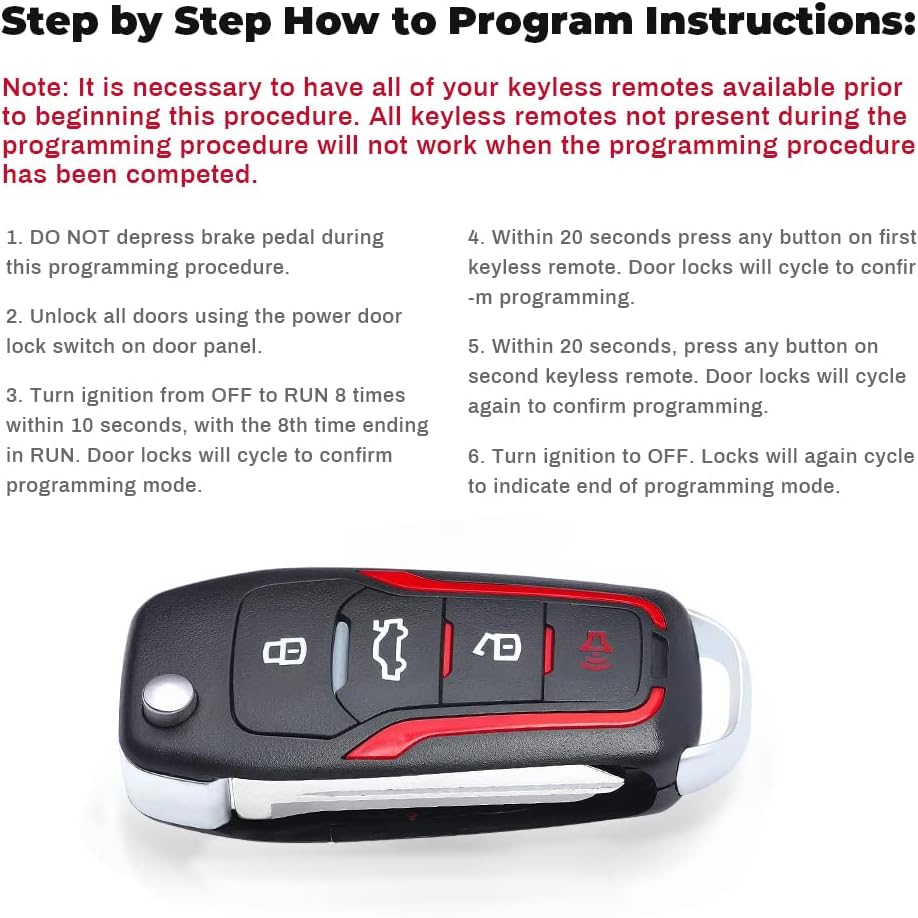 Step by Step How to Program Instructions:

Note: It is necessary to have all of your keyless remotes available prior to beginning this procedure. All keyless remotes not present during the programming procedure will not work when the programming procedure has been competed.

1. DO NOT depress brake pedal during this programming procedure.

2. Unlock all doors using the power door lock switch on door panel.

3. Turn ignition from OFF to RUN 8 times within 10 seconds, with the 8th time ending in RUN. Door locks will cycle to confirm programming mode.

4. Within 20 seconds press any button on first keyless remote. Door locks will cycle to confir -m programming.

5. Within 20 seconds, press any button on second keyless remote. Door locks will cycle again to confirm programming.

6. Turn ignition to OFF. Locks will again cycle to indicate end of programming mode.