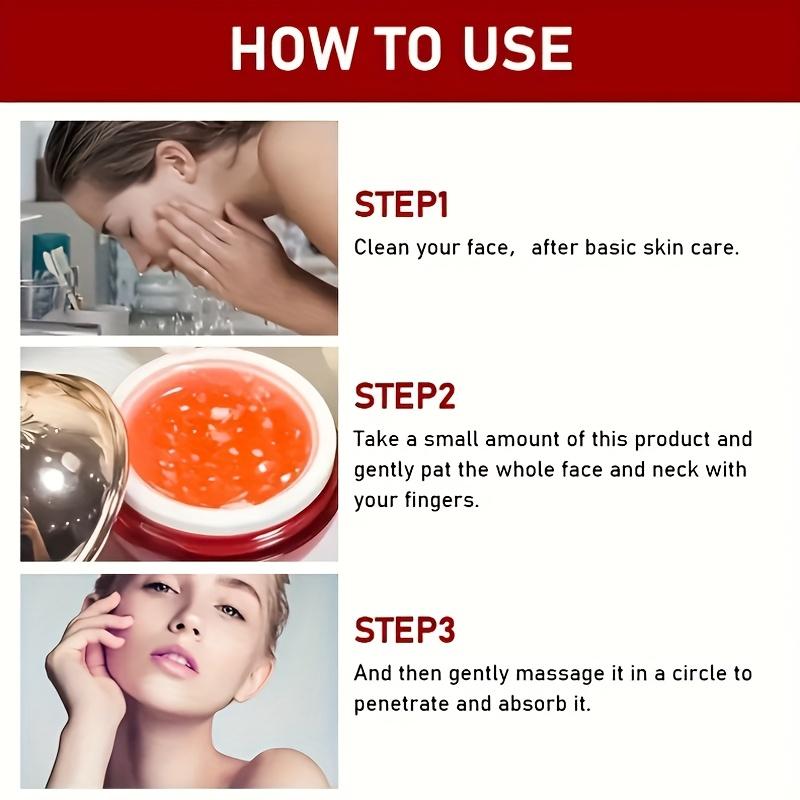 HOW TO USE

STEP1
Clean your face, after basic skin care.

STEP2
Take a small amount of this product and gently pat the whole face and neck with your fingers.

STEP3
And then gently massage it in a circle to penetrate and absorb it.