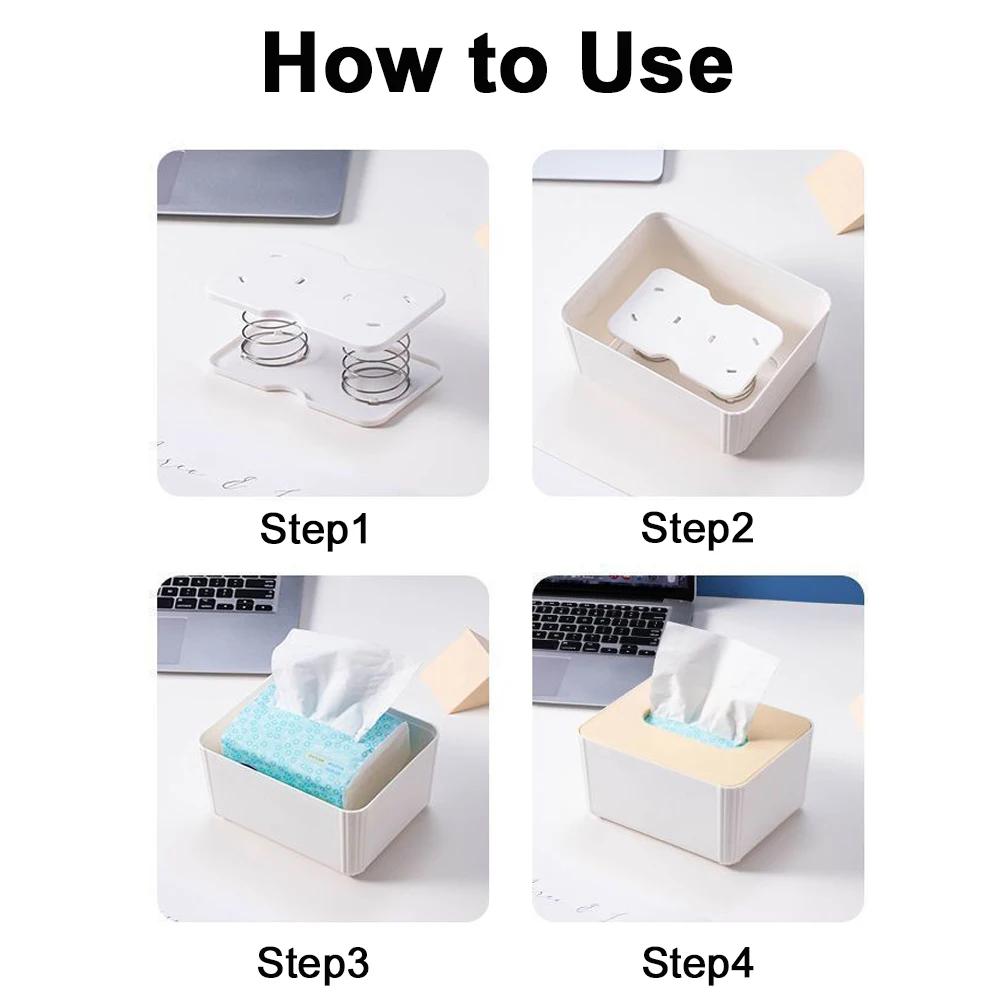 How to Use

Step1

Step2

Step3

Step4