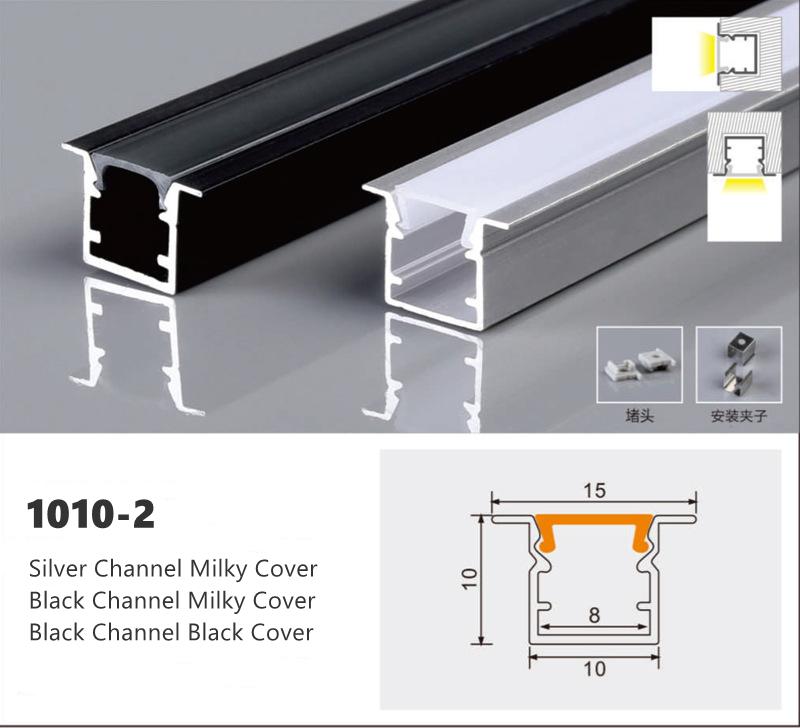 堵头

安装夹子

1010-2

Silver Channel Milky Cover
Black Channel Milky Cover
Black Channel Black Cover

15

10

8

10