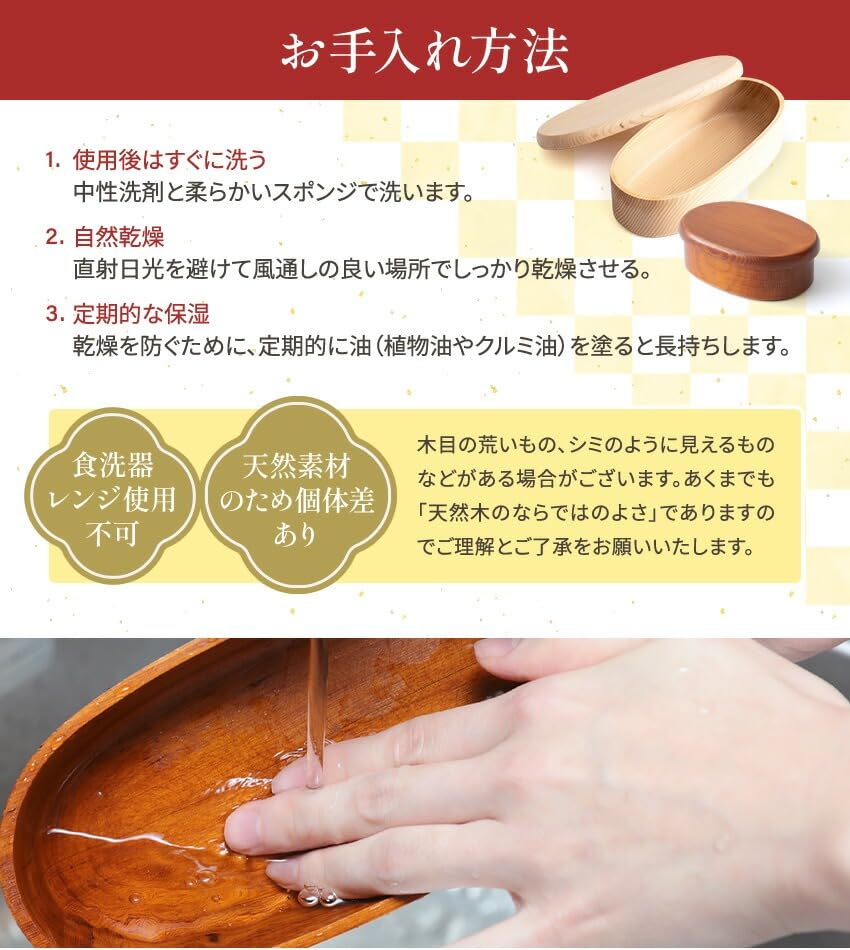 お手入れ方法

1. 使用後はすぐに洗う
中性洗剤と柔らかいスポンジで洗います。

2. 自然乾燥
直射日光を避けて風通しの良い場所でしっかり乾燥させる。

3. 定期的な保湿
乾燥を防ぐために、定期的に油（植物油やクルミ油）を塗ると長持ちします。

食洗器
レンジ使用
不可

天然素材
のため個体差
あり

木目の荒いもの、シミのように見えるものなどがある場合がございます。あくまでも「天然木のならではのよさ」でありますのでご理解とご了承をお願いいたします。