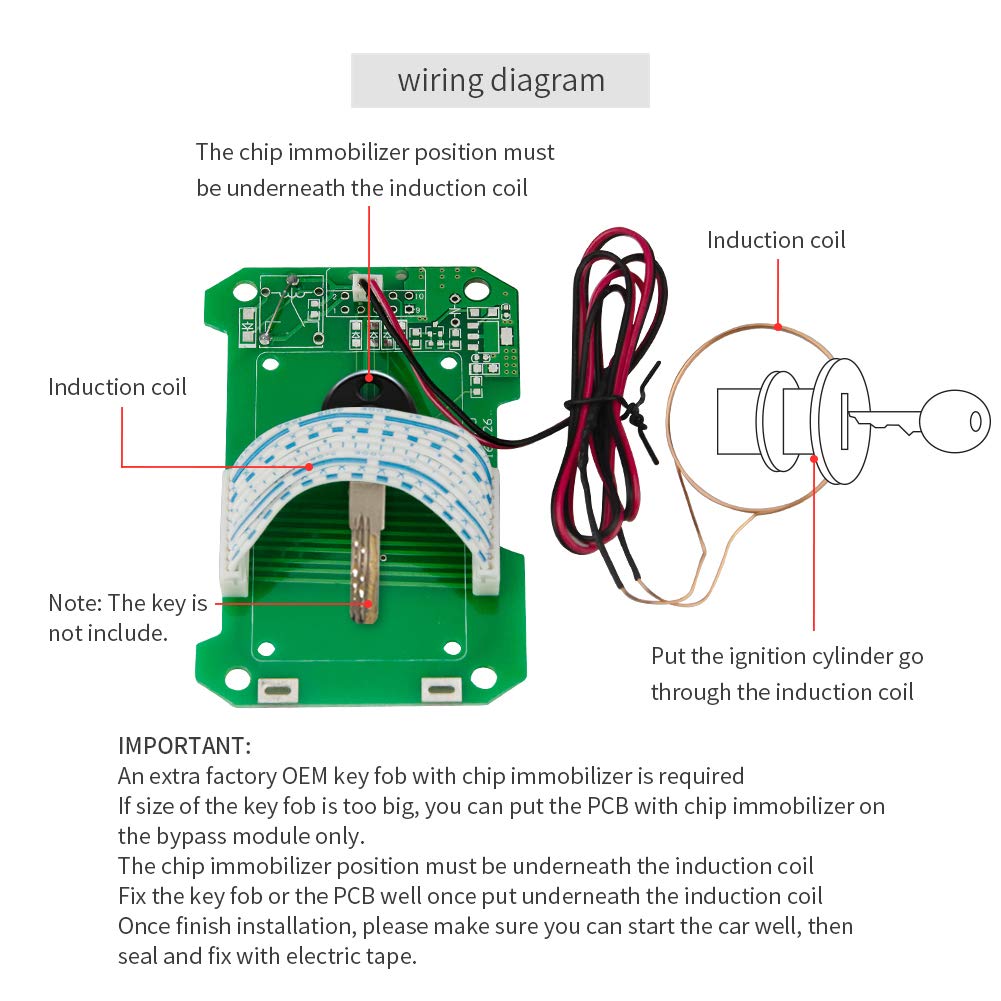 wiring diagram

The chip immobilizer position must be underneath the induction coil

Induction coil

Induction coil

Note: The key is not include.

Put the ignition cylinder go through the induction coil

IMPORTANT:
An extra factory OEM key fob with chip immobilizer is required
If size of the key fob is too big, you can put the PCB with chip immobilizer on the bypass module only.
The chip immobilizer position must be underneath the induction coil
Fix the key fob or the PCB well once put underneath the induction coil
Once finish installation, please make sure you can start the car well, then seal and fix with electric tape.