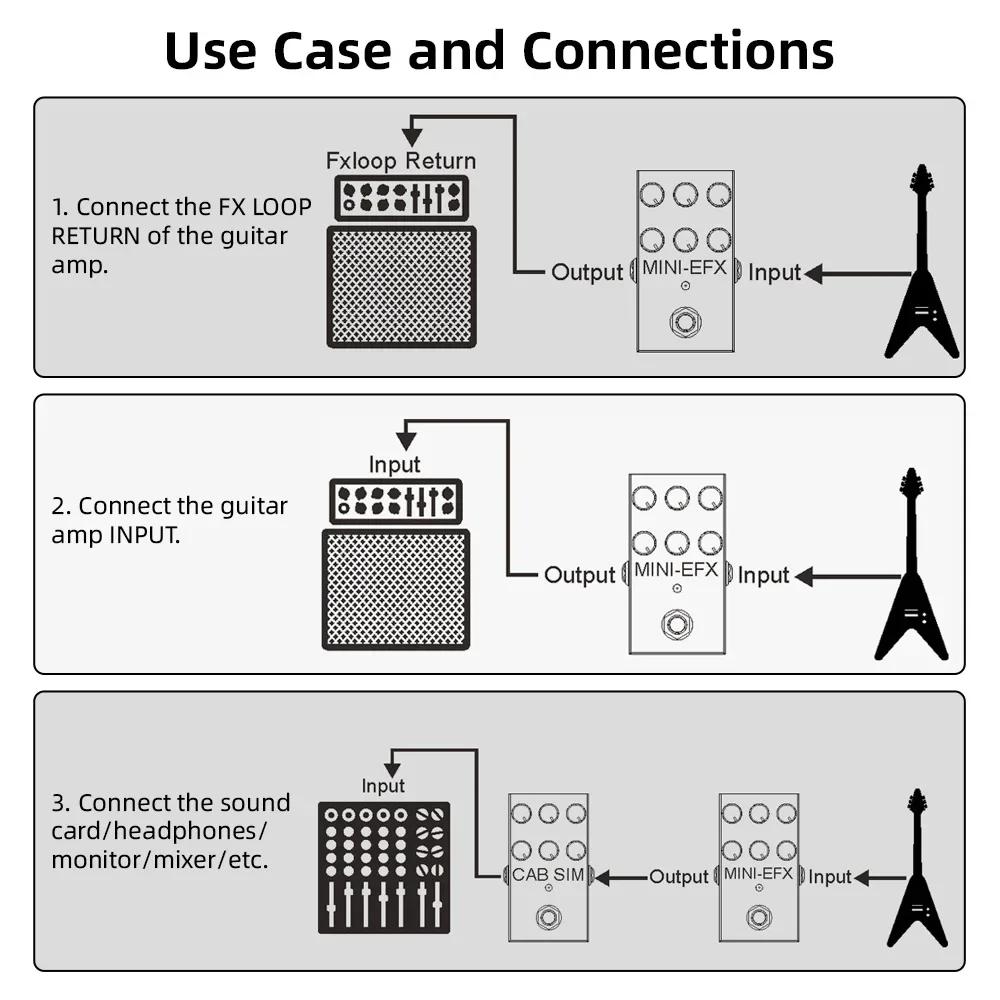 Use Case and Connections

1. Connect the FX LOOP RETURN of the guitar amp.

Fxloop Return

Output

MINI-EFX

Input

2. Connect the guitar amp INPUT.

Input

Output

MINI-EFX

Input

3. Connect the sound card/headphones/ monitor/mixer/etc.

Input

CAB SIM

Output

MINI-EFX

Input