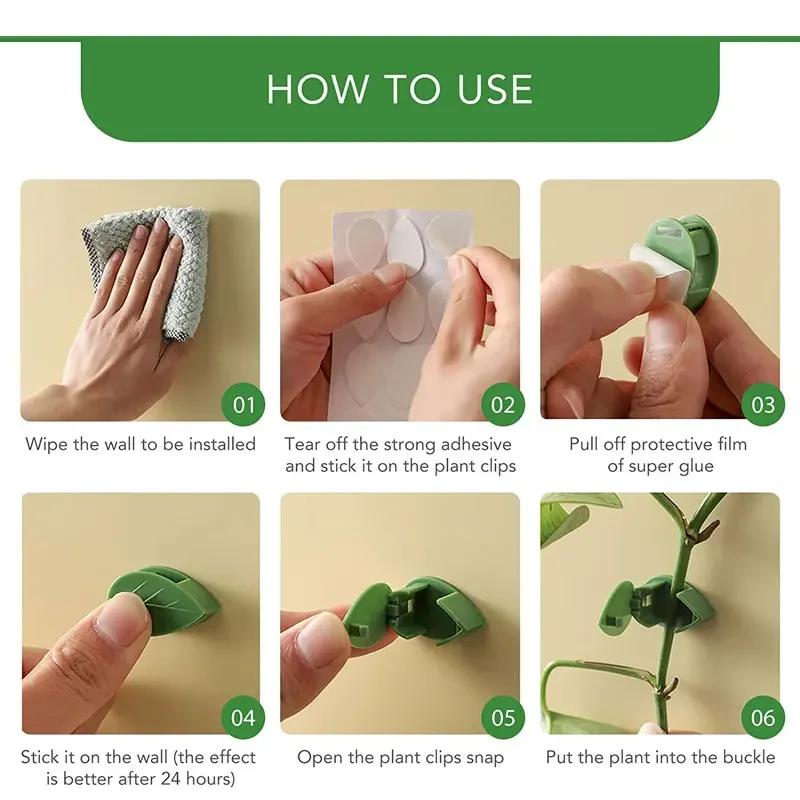 HOW TO USE

01

Wipe the wall to be installed

02

Tear off the strong adhesive and stick it on the plant clips

03

Pull off protective film of super glue

04

Stick it on the wall (the effect is better after 24 hours)

05

Open the plant clips snap

06

Put the plant into the buckle