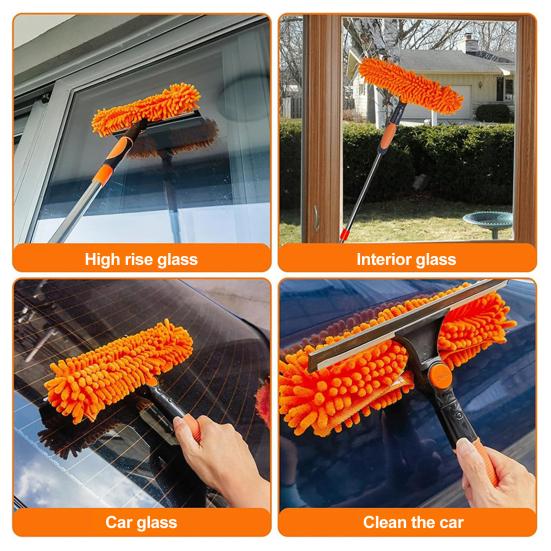 High rise glass

Interior glass

Car glass

Clean the car