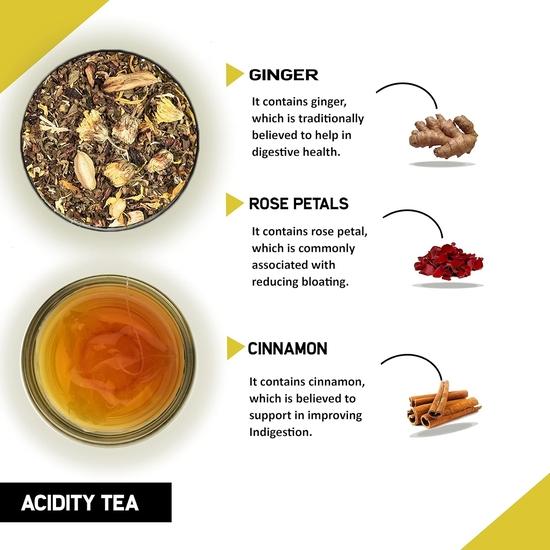 GINGER

It contains ginger, which is traditionally believed to help in digestive health.

ROSE PETALS

It contains rose petal, which is commonly associated with reducing bloating.

CINNAMON

It contains cinnamon, which is believed to support in improving Indigestion.

ACIDITY TEA