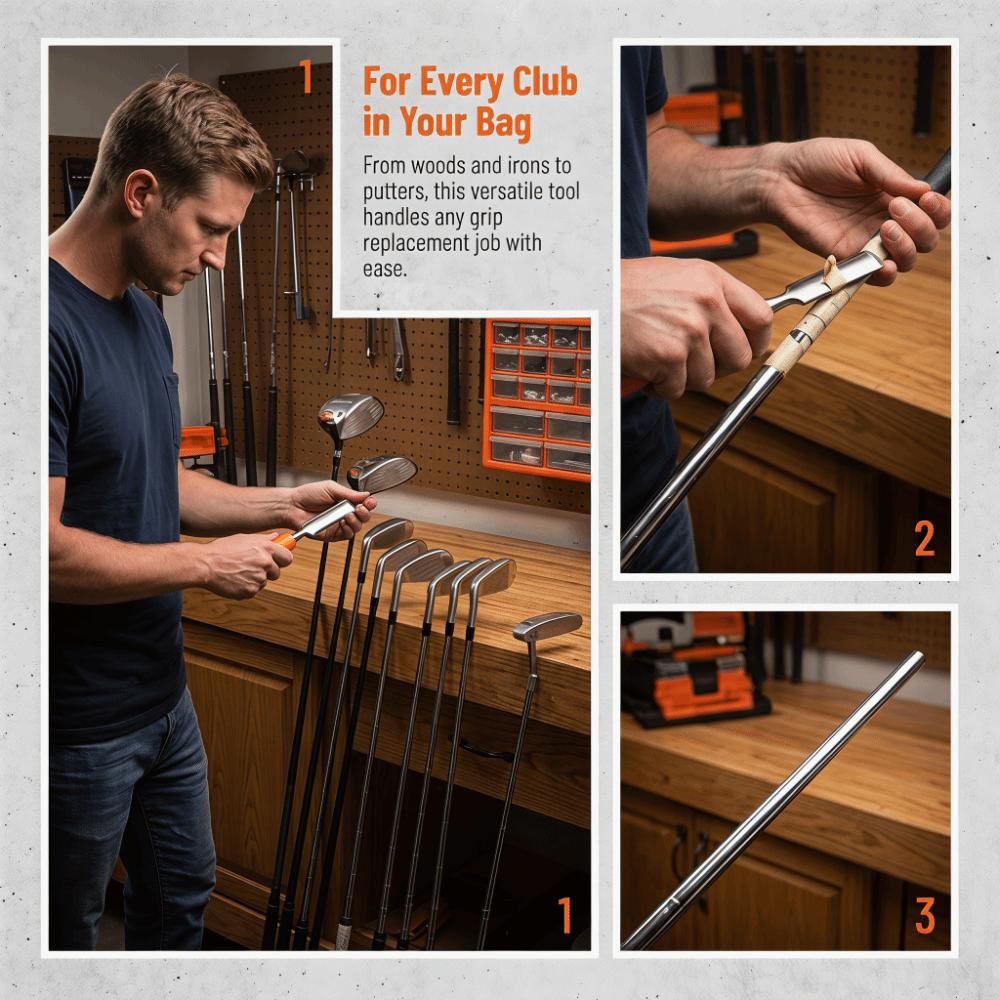 1

For Every Club in Your Bag

From woods and irons to putters, this versatile tool handles any grip replacement job with ease.

1

2

3