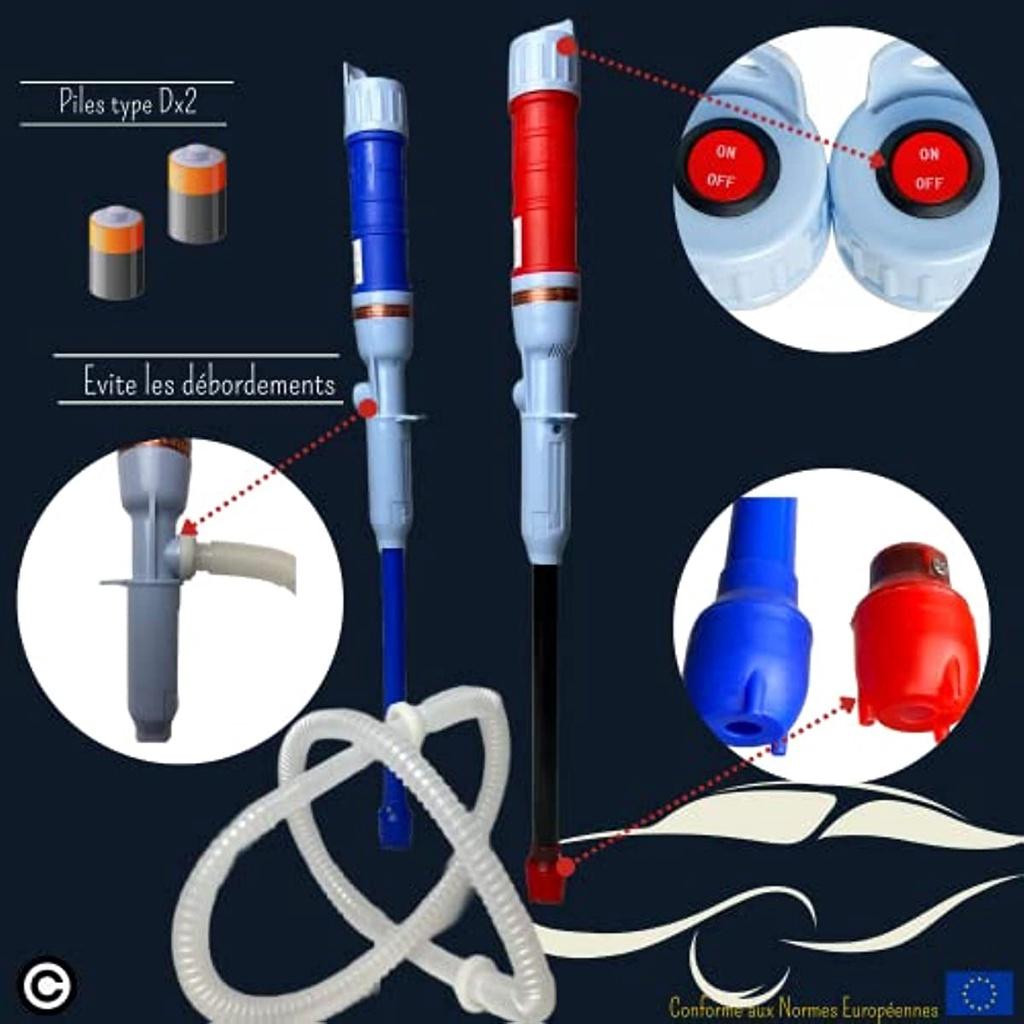 Piles type Dx2

Evite les débordements

ON
OFF

ON
OFF

©

Conforme aux Normes Européennes