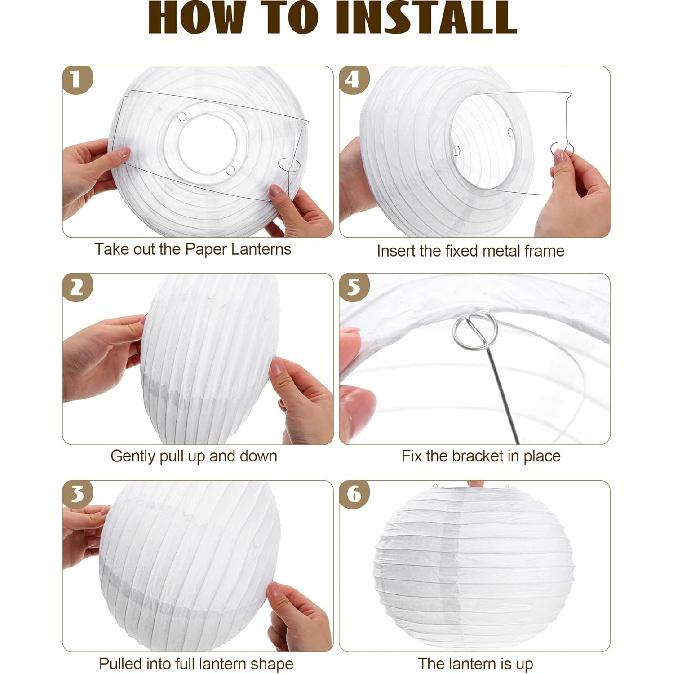 HOW TO INSTALL

1
Take out the Paper Lanterns

2
Gently pull up and down

3
Pulled into full lantern shape

4
Insert the fixed metal frame

5
Fix the bracket in place

6
The lantern is up