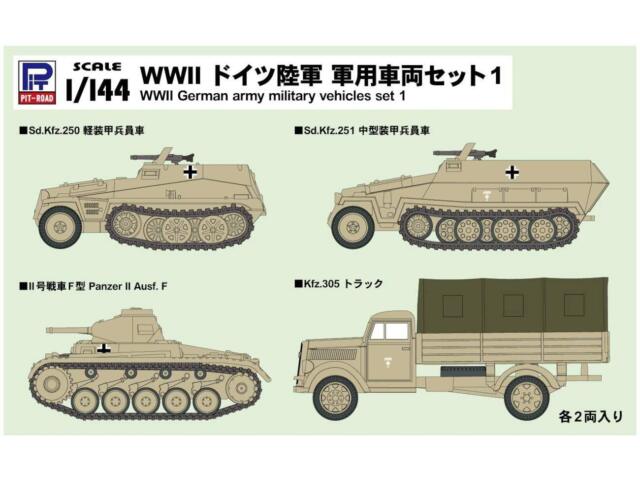 PIT-ROAD

SCALE 1/144

WWII ドイツ陸軍 軍用車両セット1
WWII German army military vehicles set 1

■Sd.Kfz.250 軽装甲兵員車

■Sd.Kfz.251 中型装甲兵員車

■II号戦車F型 Panzer II Ausf. F

■Kfz.305 トラック

各2両入り