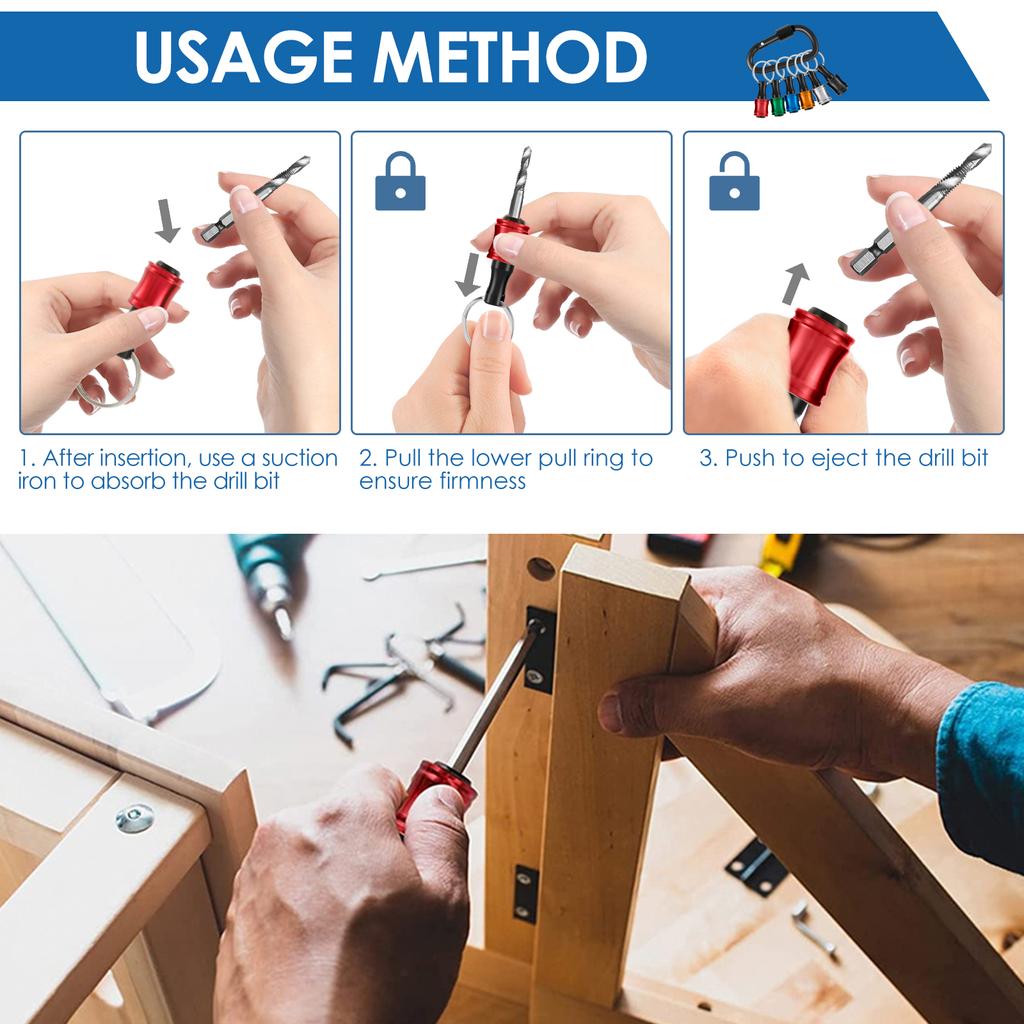 USAGE METHOD

1. After insertion, use a suction iron to absorb the drill bit

2. Pull the lower pull ring to ensure firmness

3. Push to eject the drill bit