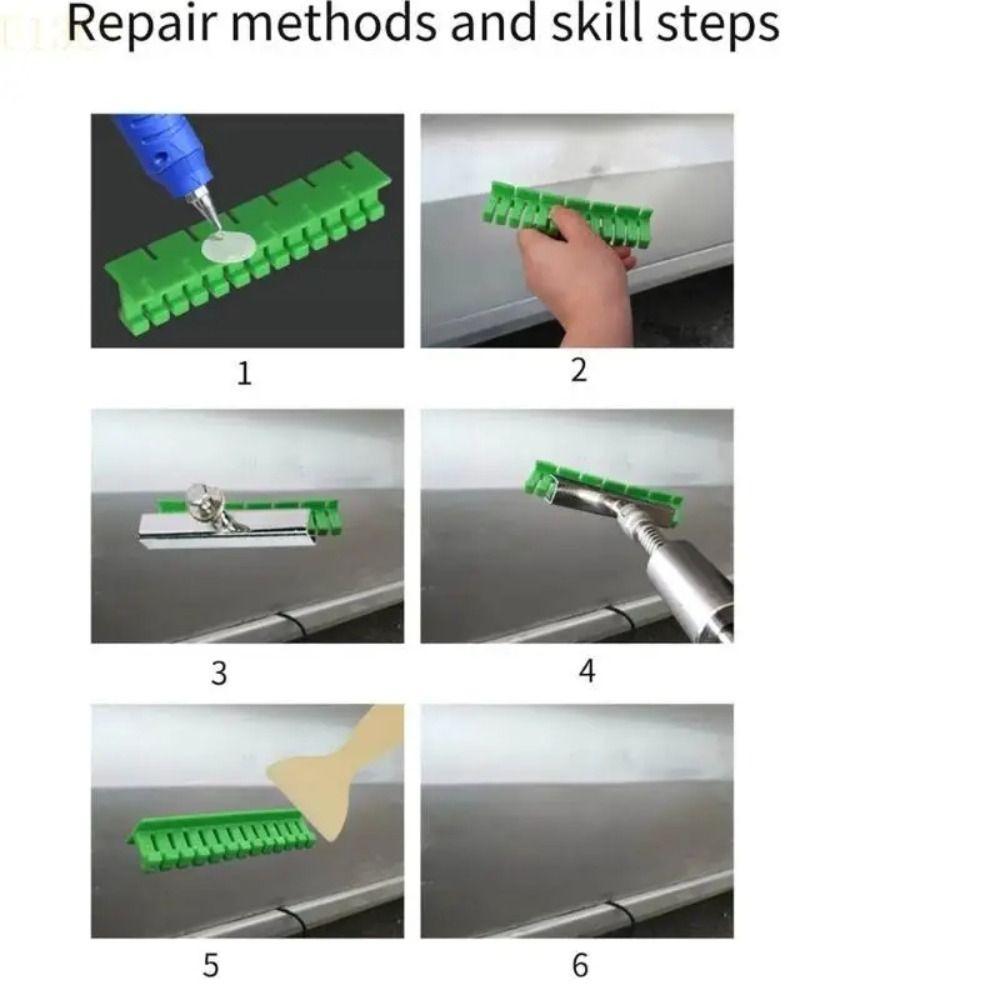 Repair methods and skill steps

1

2

3

4

5

6