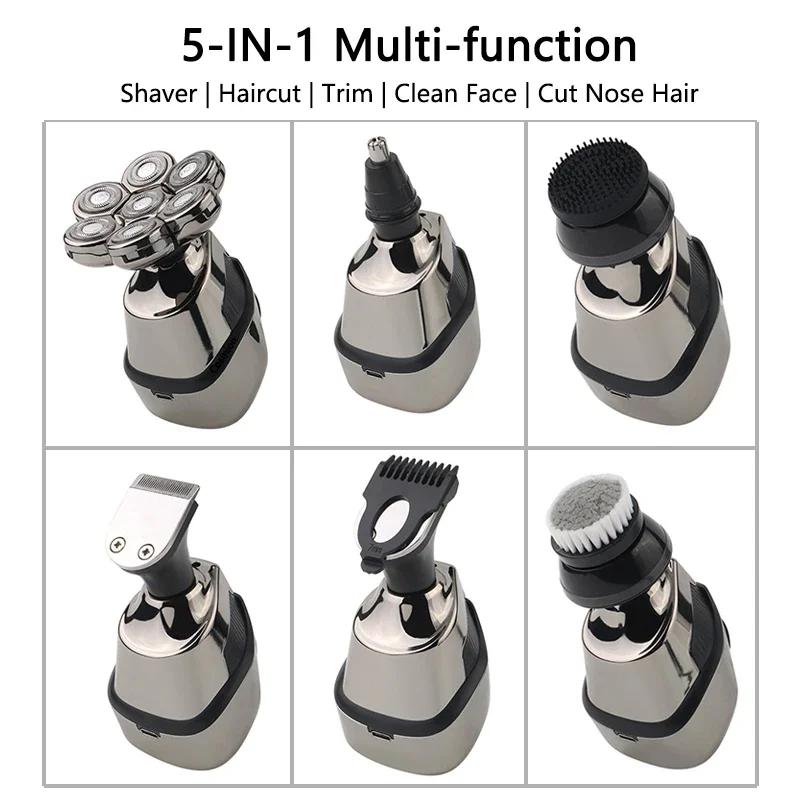 5-IN-1 Multi-function

Shaver | Haircut | Trim | Clean Face | Cut Nose Hair