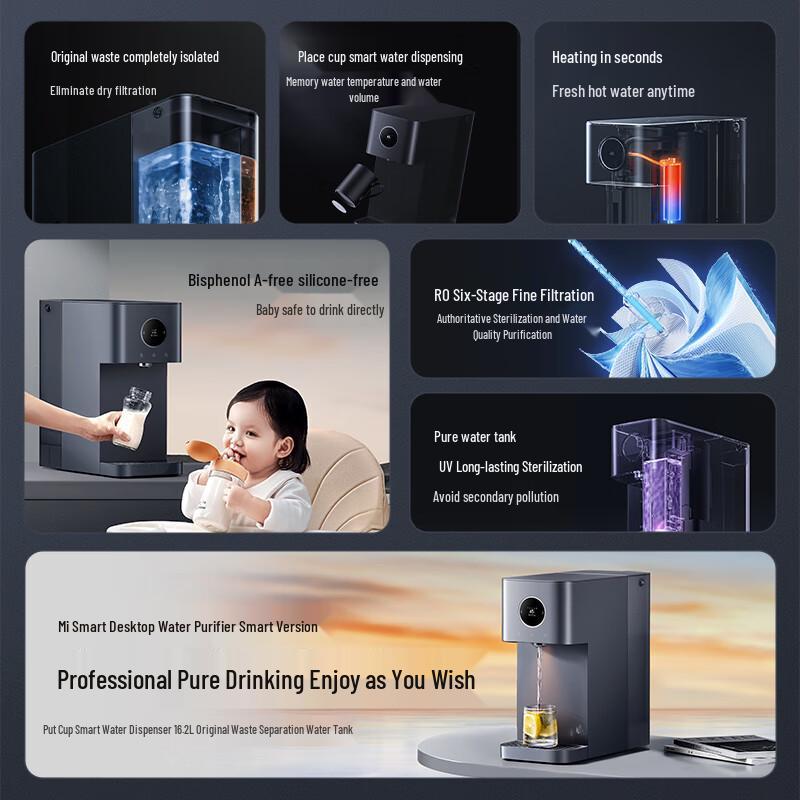 Original waste completely isolated

Eliminate dry filtration

Place cup smart water dispensing

Memory water temperature and water volume

Heating in seconds

Fresh hot water anytime

Bisphenol A-free silicone-free

Baby safe to drink directly

RO Six-Stage Fine Filtration

Authoritative Sterilization and Water Quality Purification

Pure water tank

UV Long-lasting Sterilization

Avoid secondary pollution

Mi Smart Desktop Water Purifier Smart Version

Professional Pure Drinking Enjoy as You Wish

Put Cup Smart Water Dispenser 16.2L Original Waste Separation Water Tank