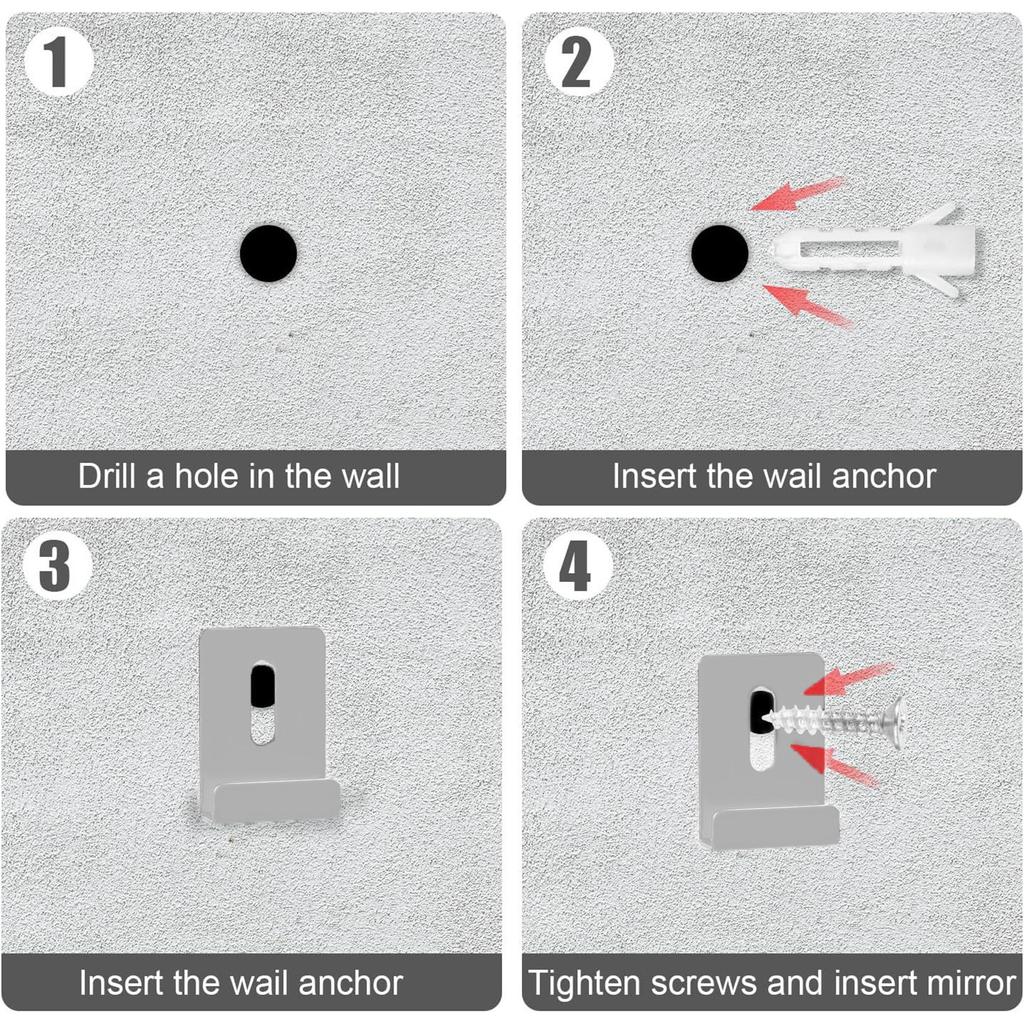 1

Drill a hole in the wall

2

Insert the wail anchor

3

Insert the wail anchor

4

Tighten screws and insert mirror