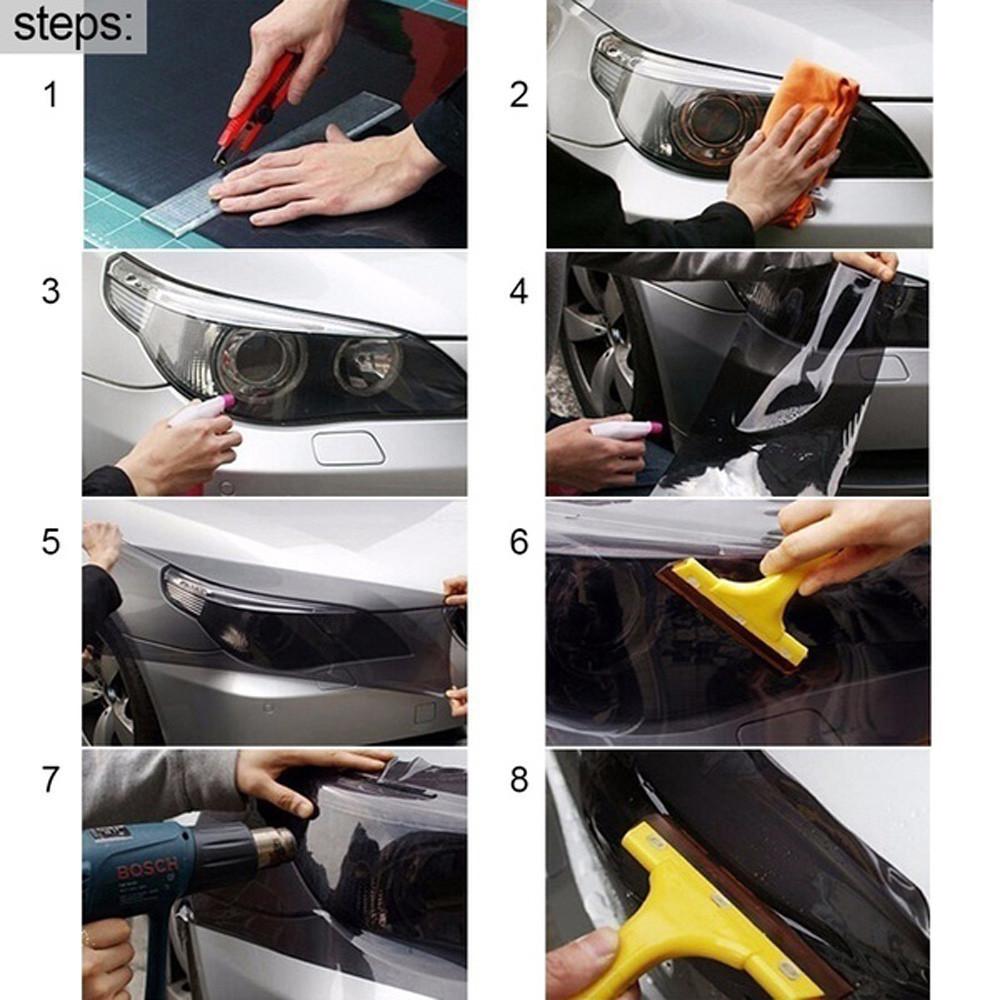 steps:

1

2

3

4

5

6

7

BOSCH

8