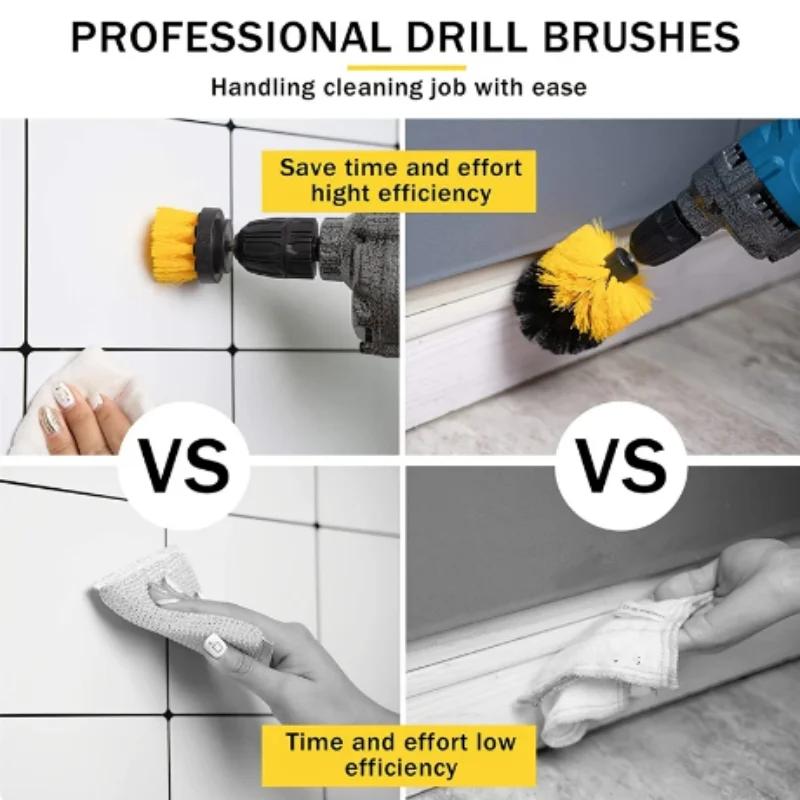 PROFESSIONAL DRILL BRUSHES

Handling cleaning job with ease

Save time and effort hight efficiency

VS

VS

Time and effort low efficiency