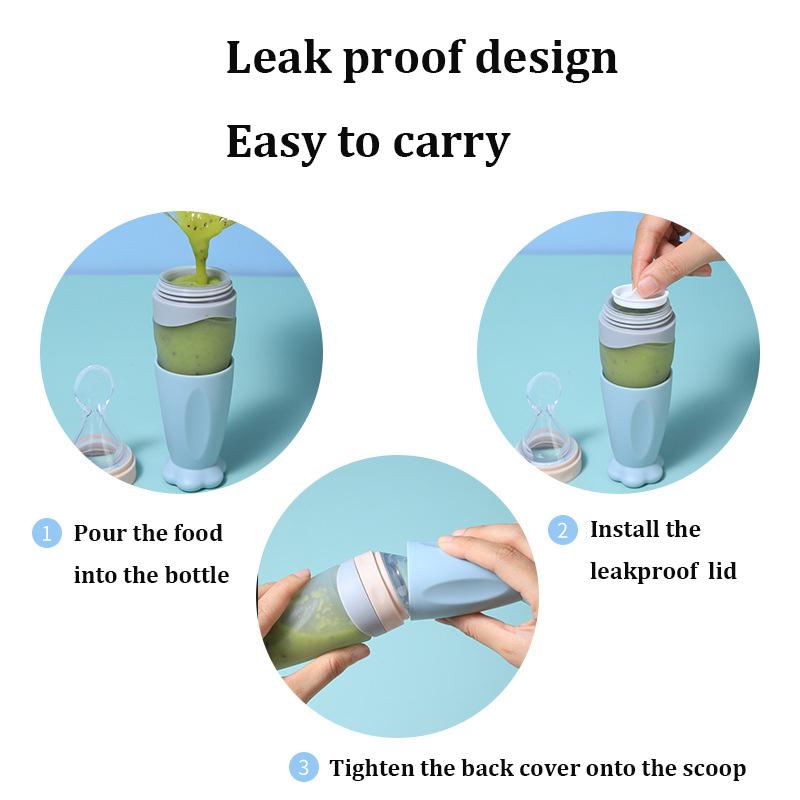 Leak proof design

Easy to carry

1 Pour the food into the bottle

2 Install the leakproof lid

3 Tighten the back cover onto the scoop