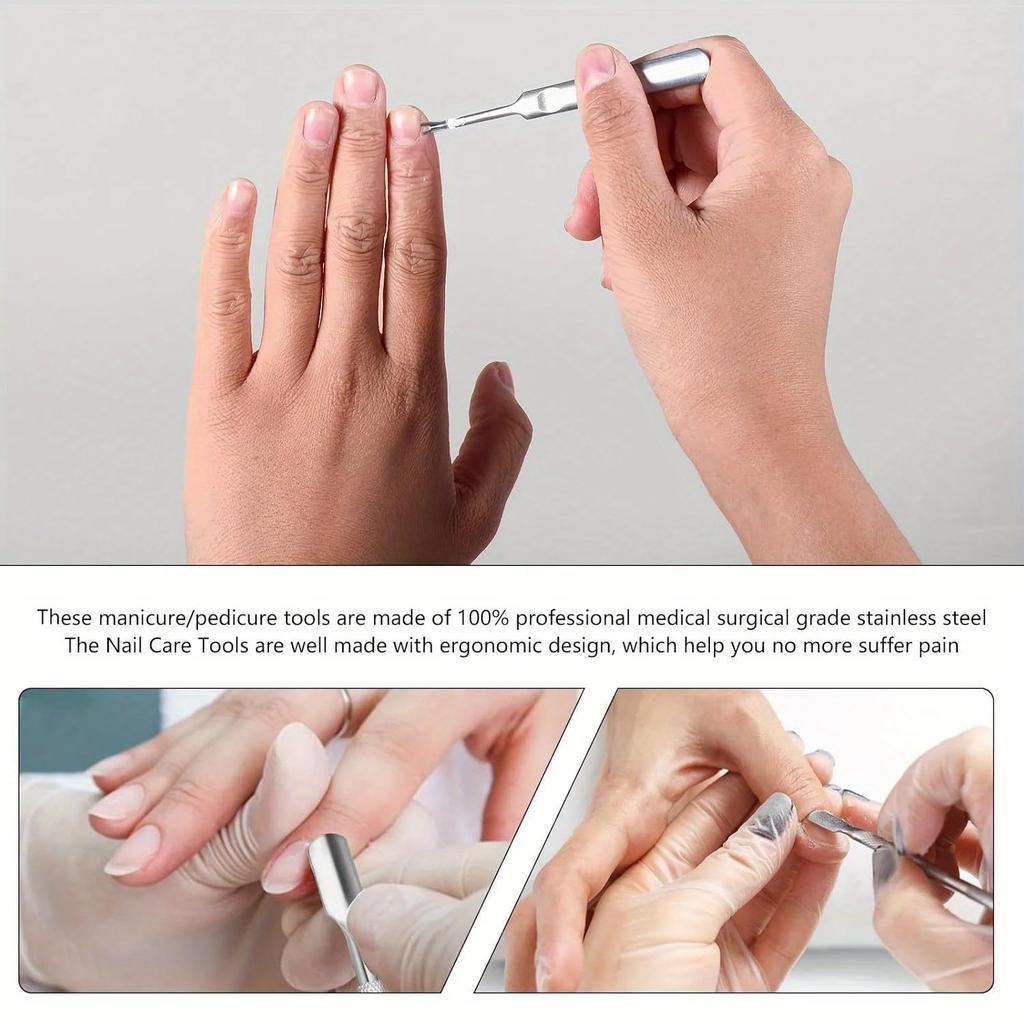 These manicure/pedicure tools are made of 100% professional medical surgical grade stainless steel
The Nail Care Tools are well made with ergonomic design, which help you no more suffer pain