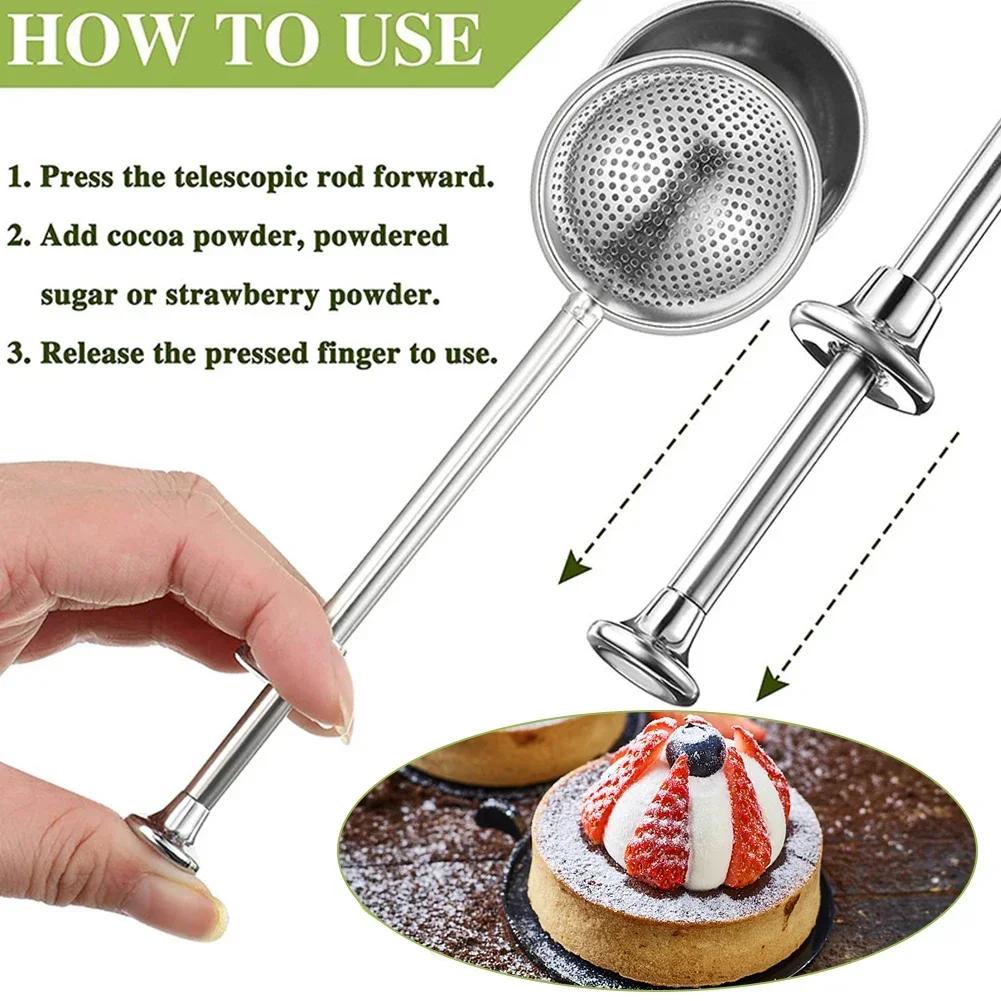 HOW TO USE

1. Press the telescopic rod forward.

2. Add cocoa powder, powdered sugar or strawberry powder.

3. Release the pressed finger to use.