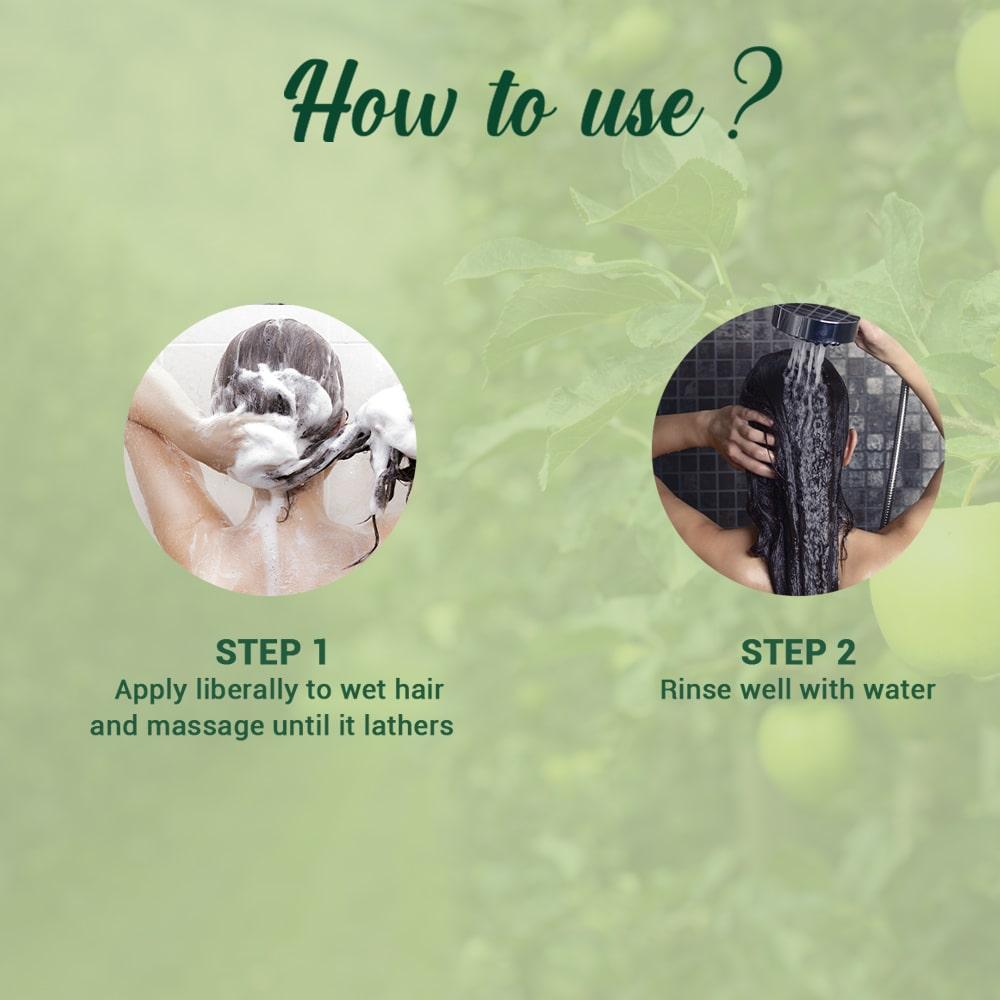 How to use ?

STEP 1
Apply liberally to wet hair and massage until it lathers

STEP 2
Rinse well with water