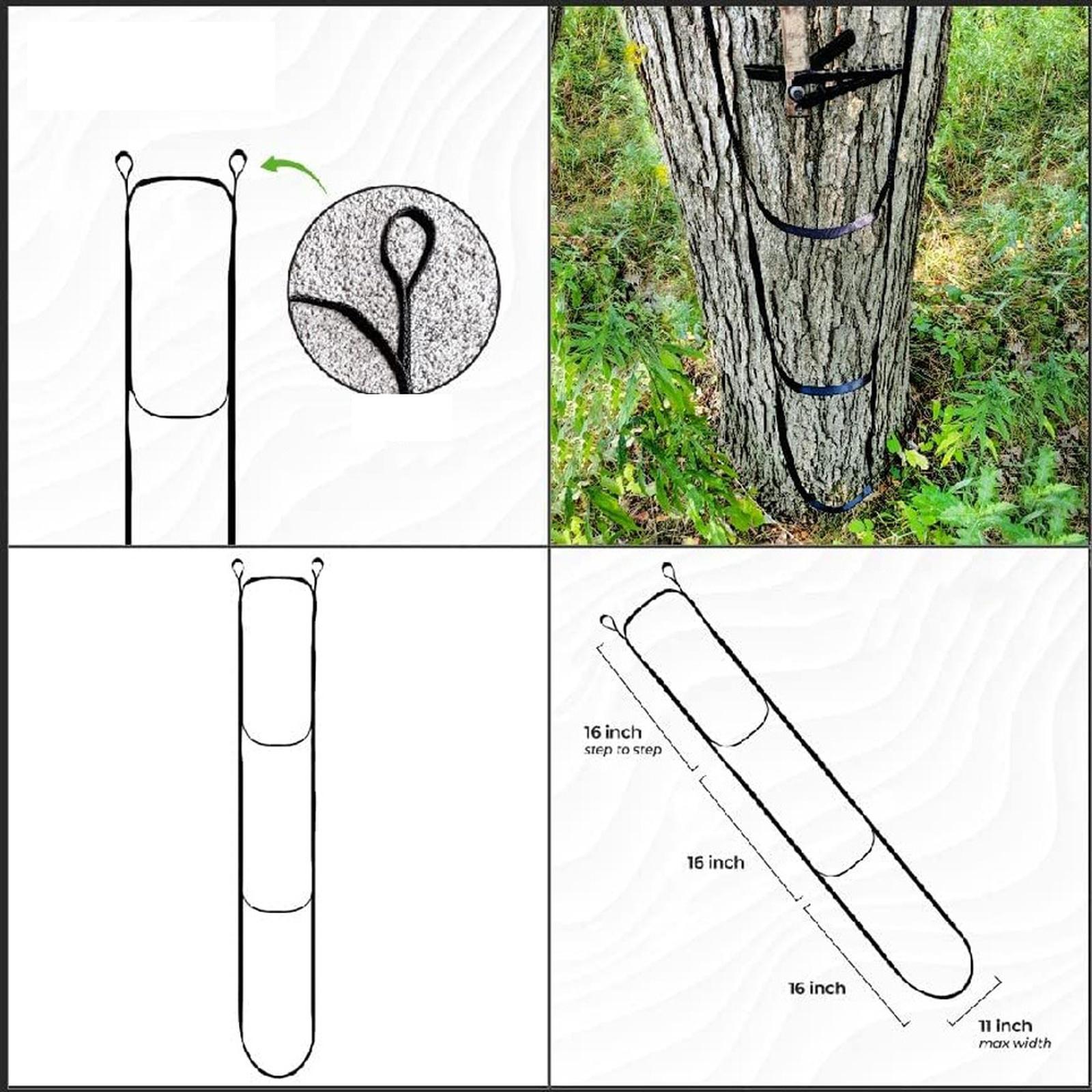 16 inch
step to step

16 inch

16 inch

11 inch
max width