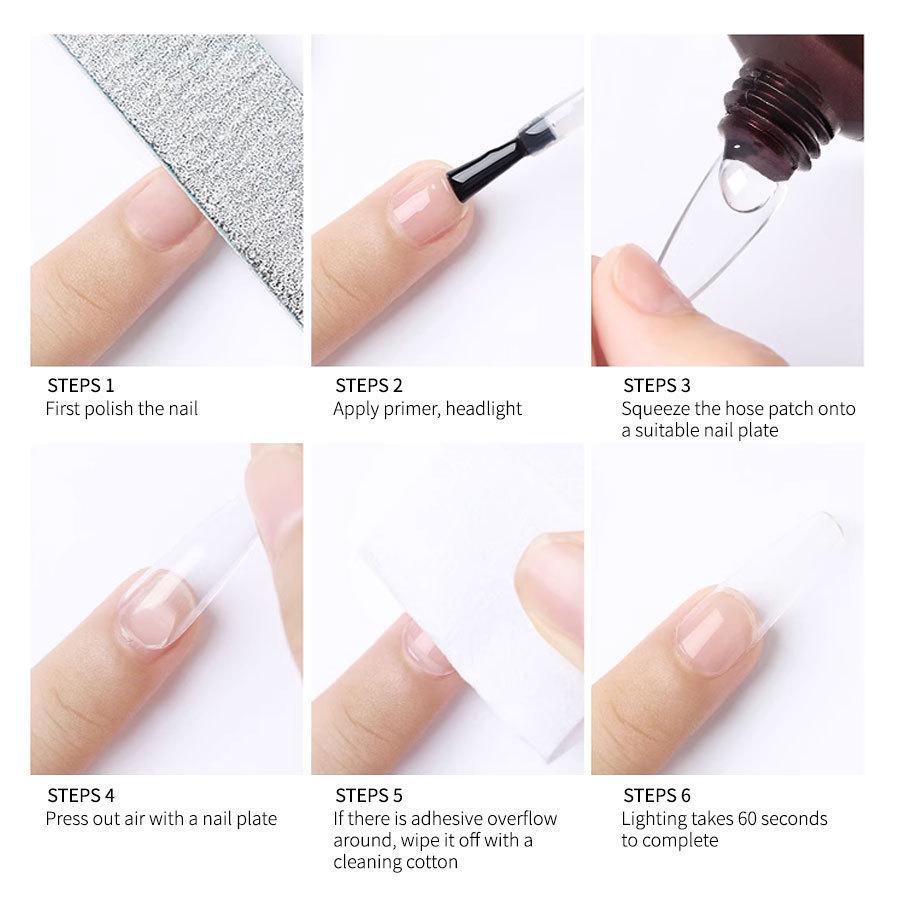 STEPS 1
First polish the nail

STEPS 2
Apply primer, headlight

STEPS 3
Squeeze the hose patch onto a suitable nail plate

STEPS 4
Press out air with a nail plate

STEPS 5
If there is adhesive overflow around, wipe it off with a cleaning cotton

STEPS 6
Lighting takes 60 seconds to complete