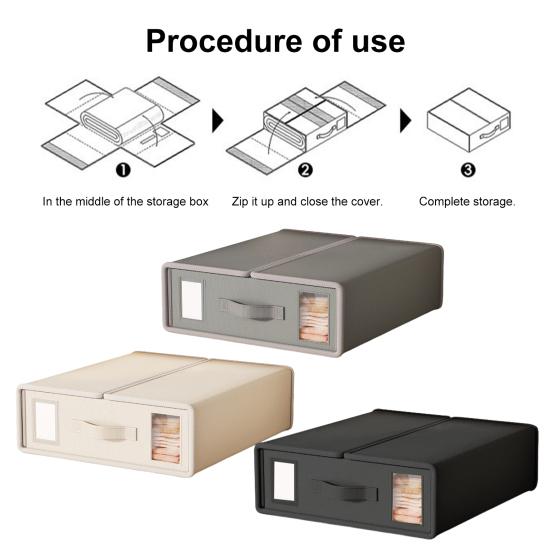 Procedure of use

❶

In the middle of the storage box

❷

Zip it up and close the cover.

❸

Complete storage.