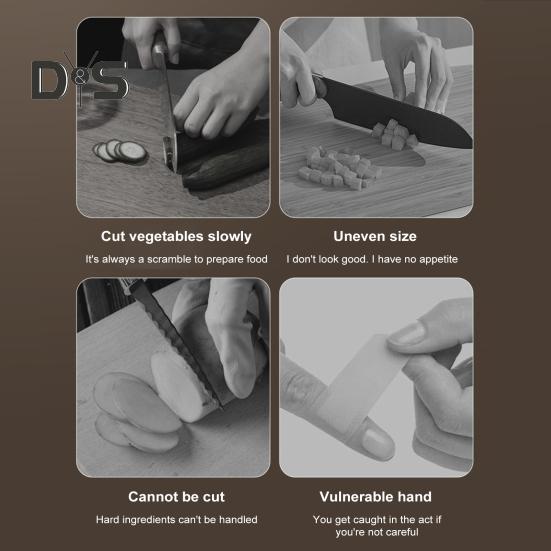 D&S

Cut vegetables slowly

It's always a scramble to prepare food

Uneven size

I don't look good. I have no appetite

Cannot be cut

Hard ingredients can't be handled

Vulnerable hand

You get caught in the act if you're not careful