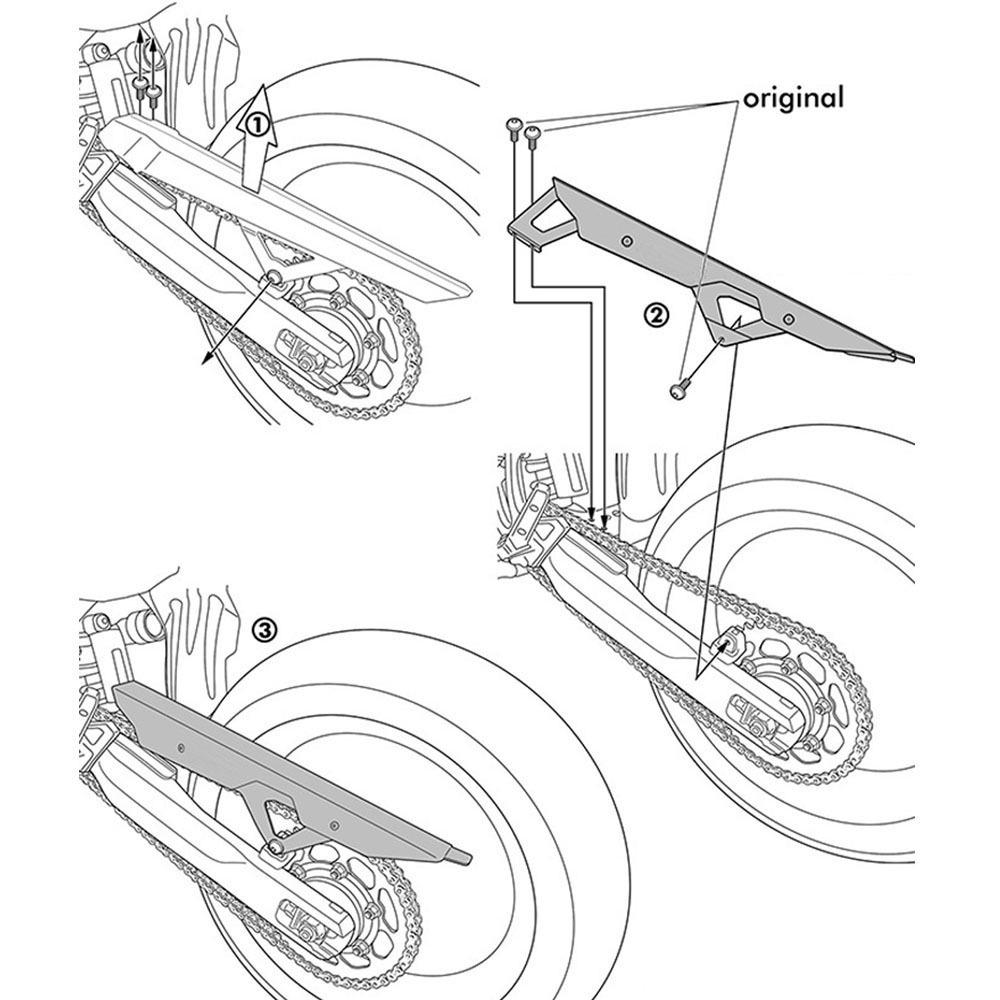 ①

original

②

③