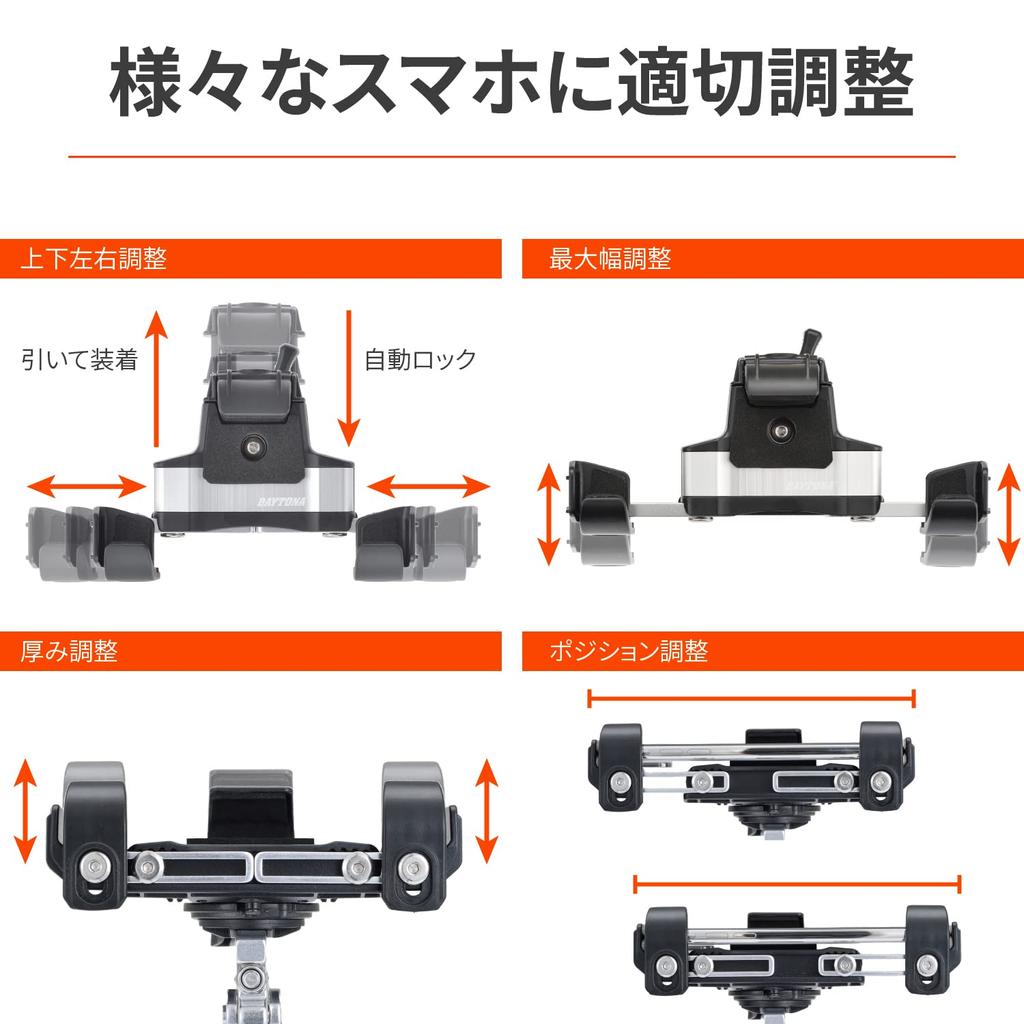 様々なスマホに適切調整

上下左右調整

引いて装着

自動ロック

DAYTONA

最大幅調整

DAYTONA

厚み調整

ポジション調整