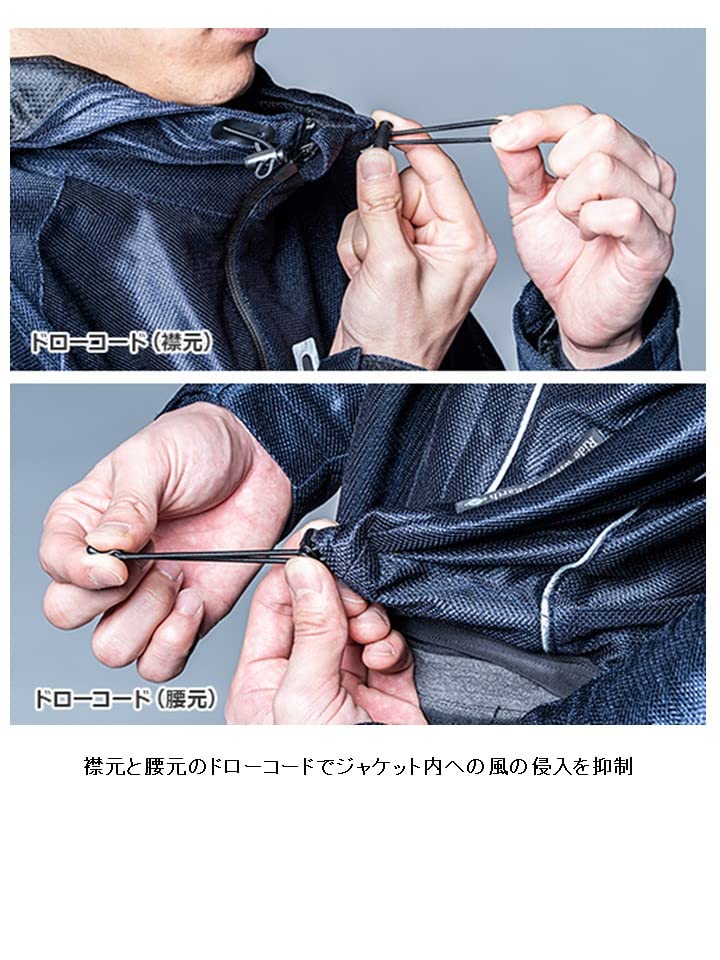 ドローコード（襟元）

ドローコード（腰元）

襟元と腰元のドローコードでジャケット内への風の侵入を抑制