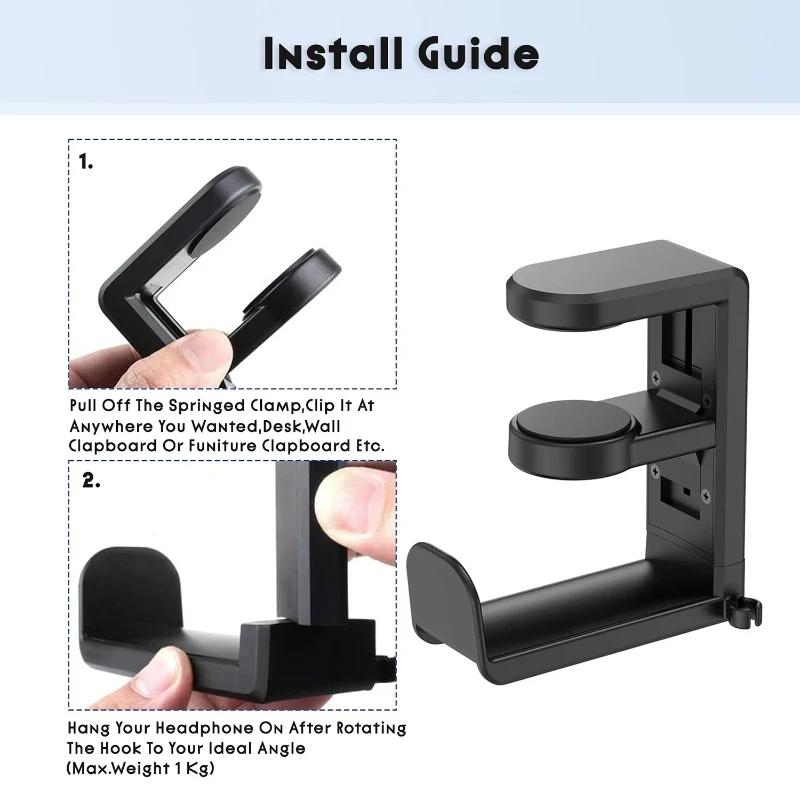 Install Guide

1.

Pull Off The Springed Clamp,Clip It At Anywhere You Wanted,Desk,Wall Clapboard Or Funiture Clapboard Etc.

2.

Hang Your Headphone On After Rotating The Hook To Your Ideal Angle (Max.Weight 1 Kg)