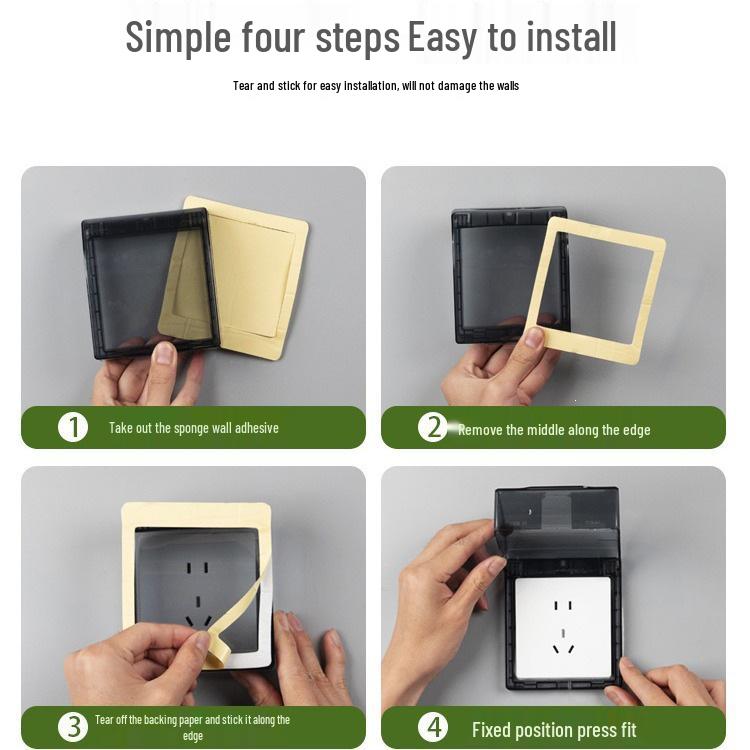 Simple four steps Easy to install

Tear and stick for easy installation, will not damage the walls

1 Take out the sponge wall adhesive

2 Remove the middle along the edge

3 Tear off the backing paper and stick it along the edge

4 Fixed position press fit