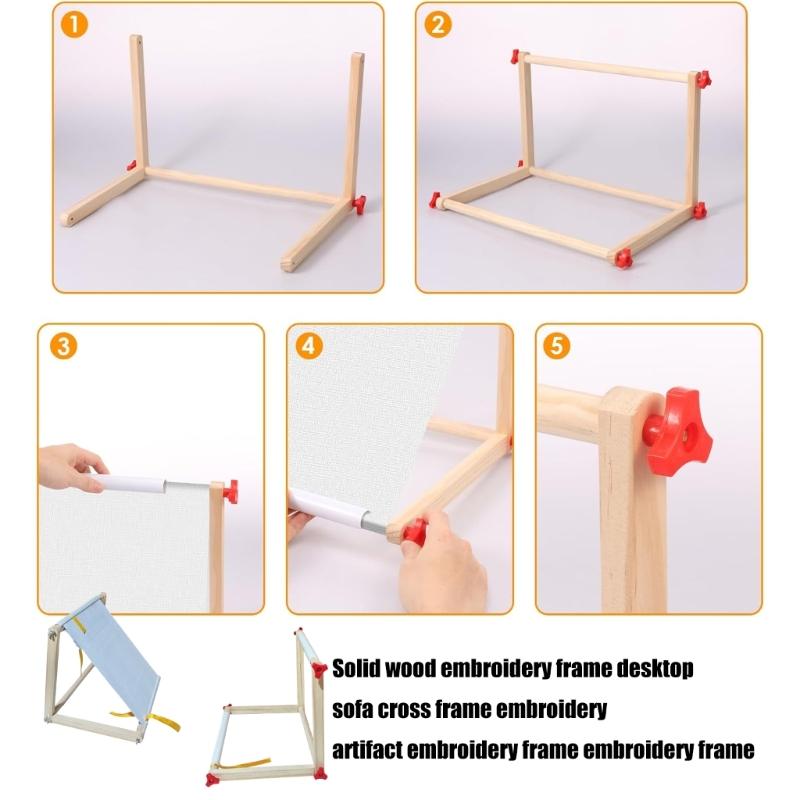 1

2

3

4

5

Solid wood embroidery frame desktop
sofa cross frame embroidery
artifact embroidery frame embroidery frame