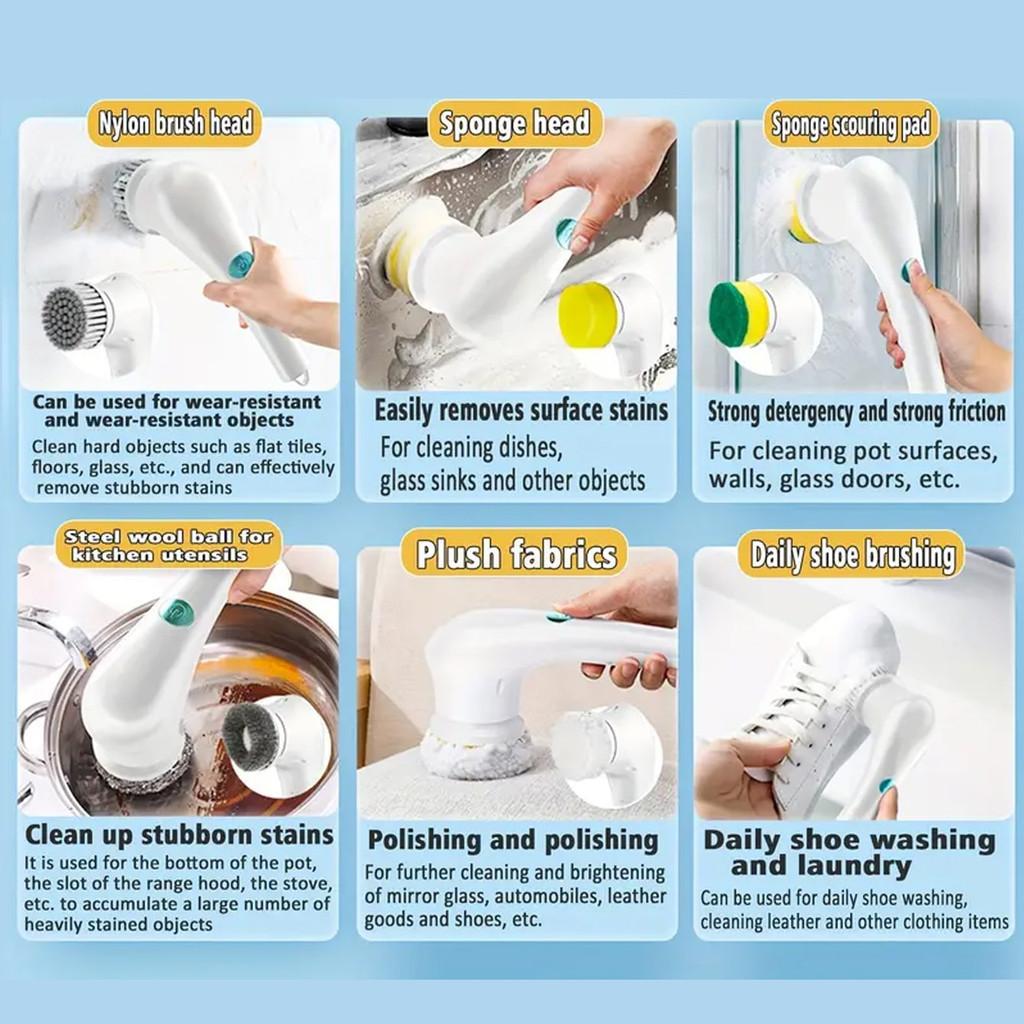 Nylon brush head

Can be used for wear-resistant and wear-resistant objects

Clean hard objects such as flat tiles, floors, glass, etc., and can effectively remove stubborn stains

Sponge head

Easily removes surface stains

For cleaning dishes, glass sinks and other objects

Sponge scouring pad

Strong detergency and strong friction

For cleaning pot surfaces, walls, glass doors, etc.

Steel wool ball for kitchen utensils

Clean up stubborn stains

It is used for the bottom of the pot, the slot of the range hood, the stove, etc. to accumulate a large number of heavily stained objects

Plush fabrics

Polishing and polishing

For further cleaning and brightening of mirror glass, automobiles, leather goods and shoes, etc.

Daily shoe brushing

Daily shoe washing and laundry

Can be used for daily shoe washing, cleaning leather and other clothing items