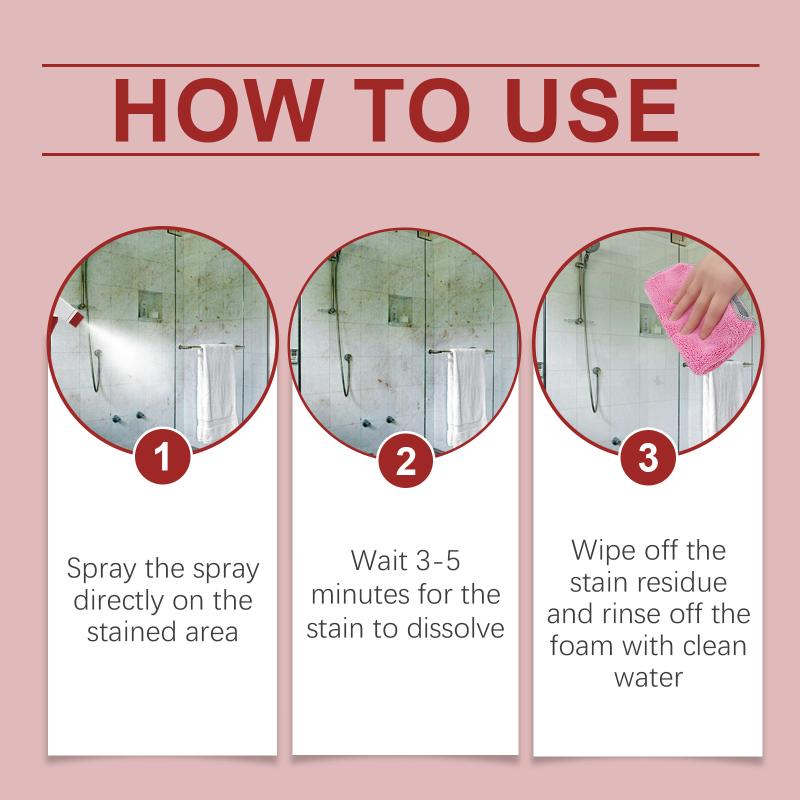 HOW TO USE

1

Spray the spray directly on the stained area

2

Wait 3-5 minutes for the stain to dissolve

3

Wipe off the stain residue and rinse off the foam with clean water