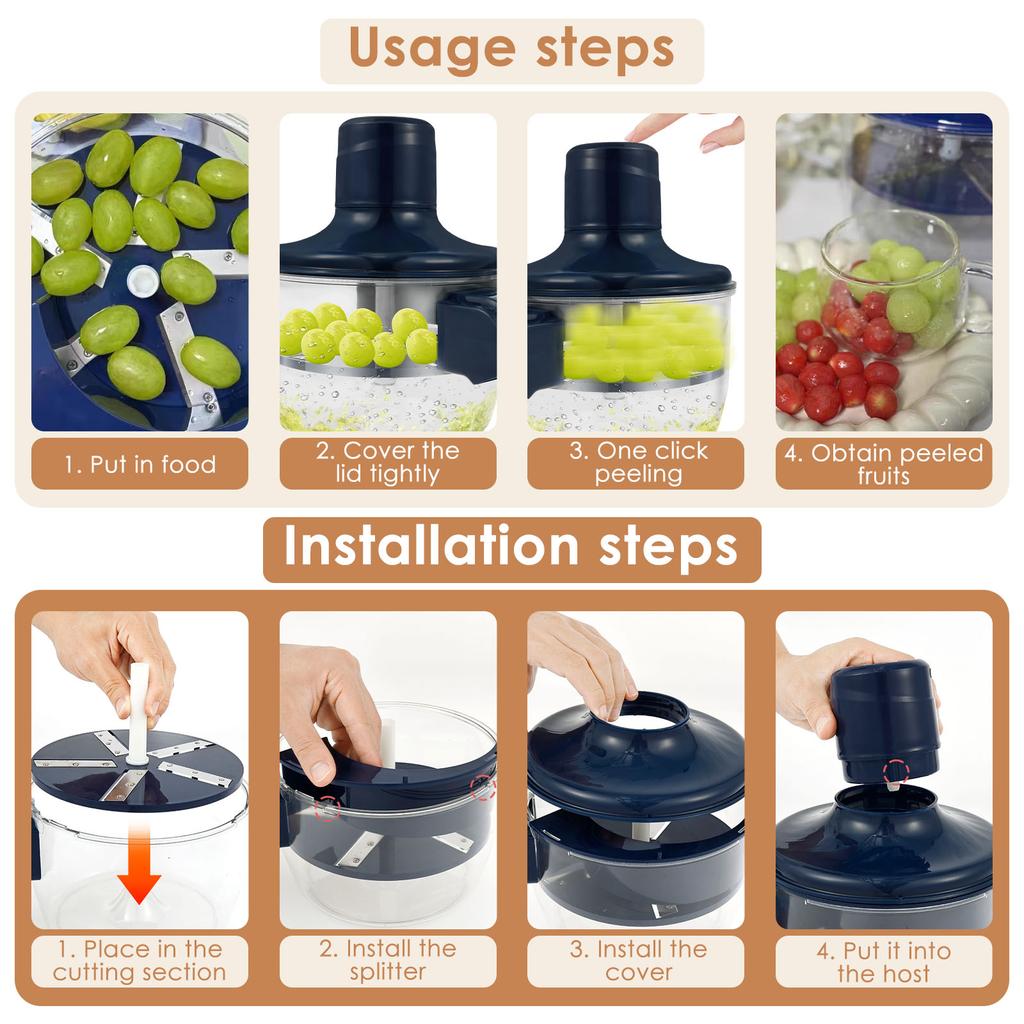 Usage steps

1. Put in food

2. Cover the lid tightly

3. One click peeling

4. Obtain peeled fruits

Installation steps

1. Place in the cutting section

2. Install the splitter

3. Install the cover

4. Put it into the host