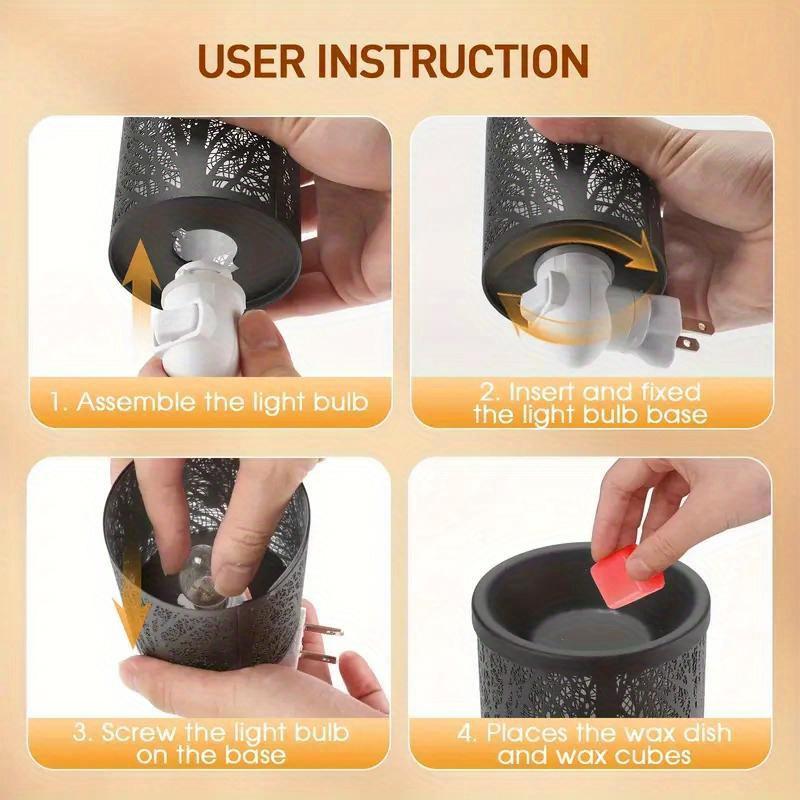 USER INSTRUCTION

1. Assemble the light bulb

2. Insert and fixed the light bulb base

3. Screw the light bulb on the base

4. Places the wax dish and wax cubes