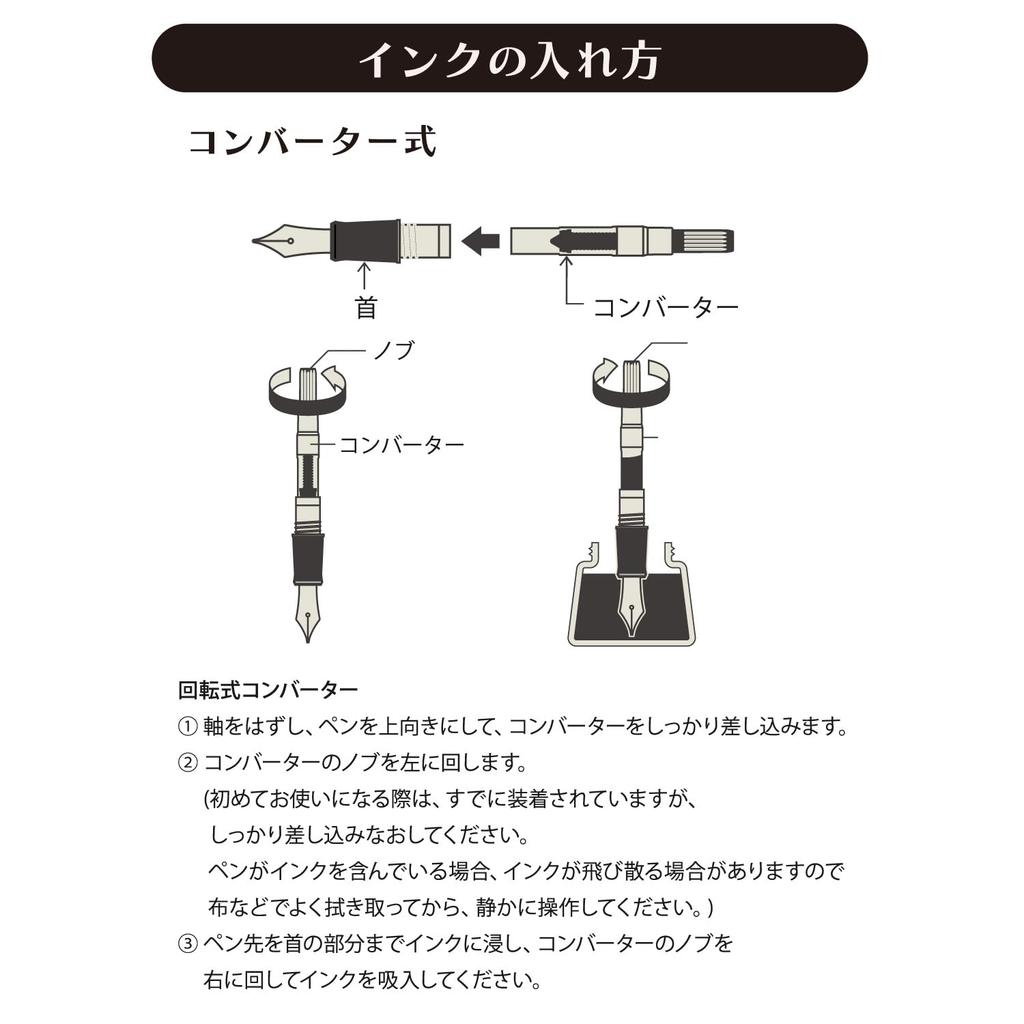 インクの入れ方

コンバーター式

首

コンバーター

ノブ

コンバーター

回転式コンバーター

① 軸をはずし、ペンを上向きにして、コンバーターをしっかり差し込みます。

② コンバーターのノブを左に回します。
(初めてお使いになる際は、すでに装着されていますが、
しっかり差し込みなおしてください。
ペンがインクを含んでいる場合、インクが飛び散る場合がありますので
布などでよく拭き取ってから、静かに操作してください。)

③ ペン先を首の部分までインクに浸し、コンバーターのノブを
右に回してインクを吸入してください。