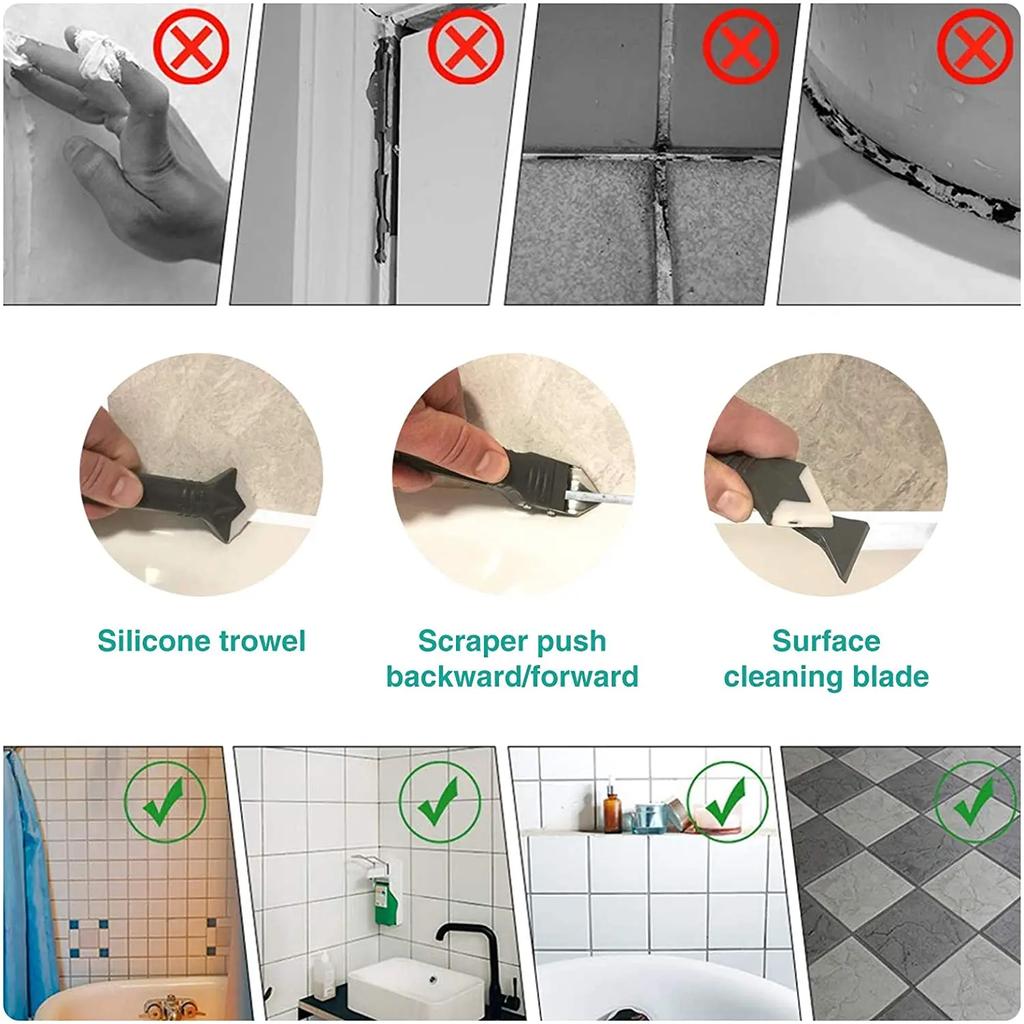 Silicone trowel

Scraper push backward/forward

Surface cleaning blade