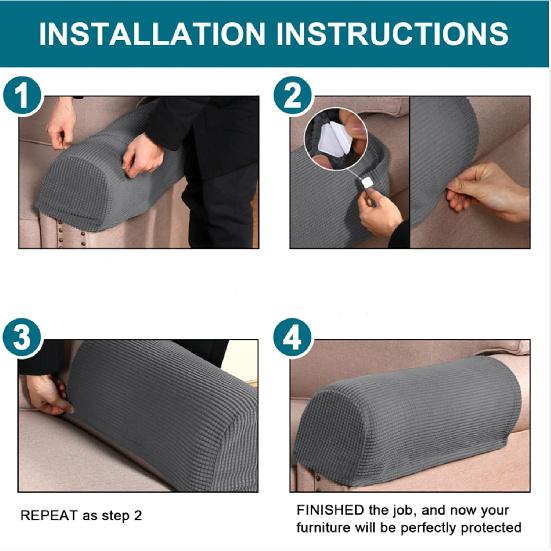 INSTALLATION INSTRUCTIONS

1

2

3

REPEAT as step 2

4

FINISHED the job, and now your furniture will be perfectly protected