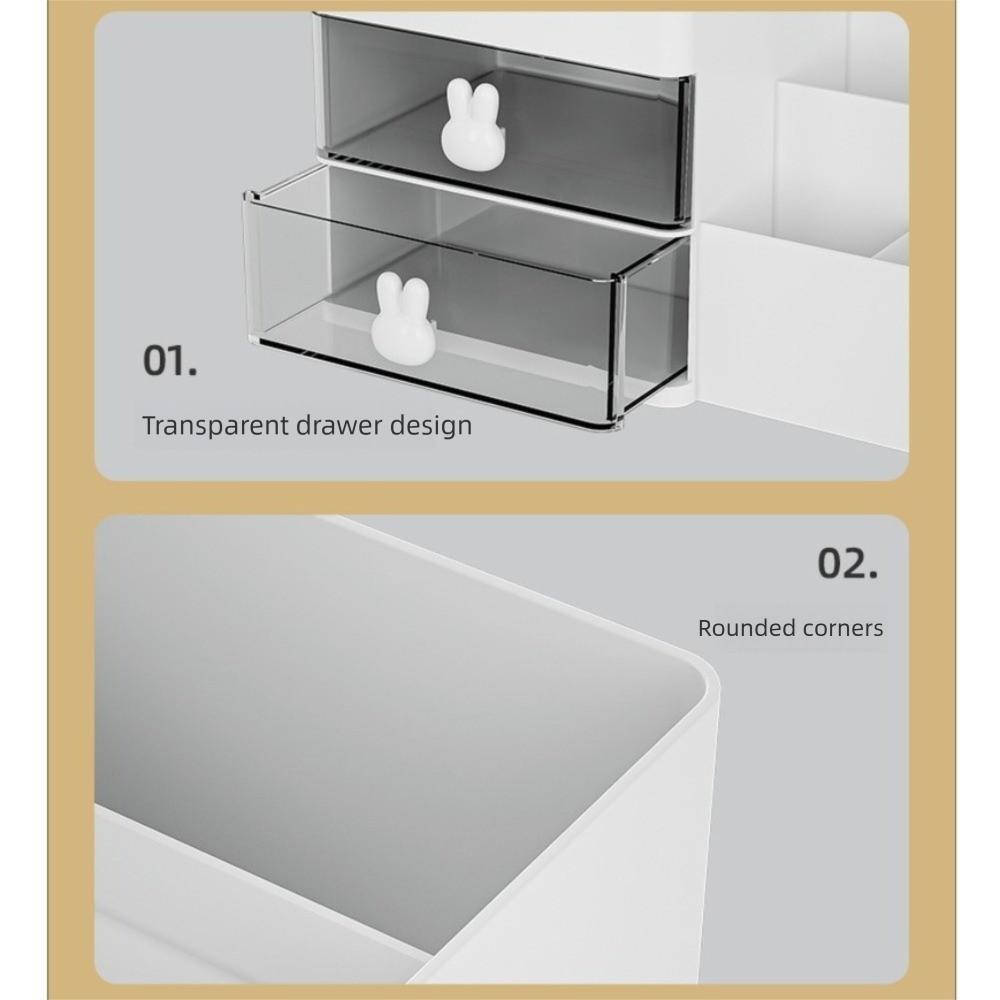 01.

Transparent drawer design

02.

Rounded corners