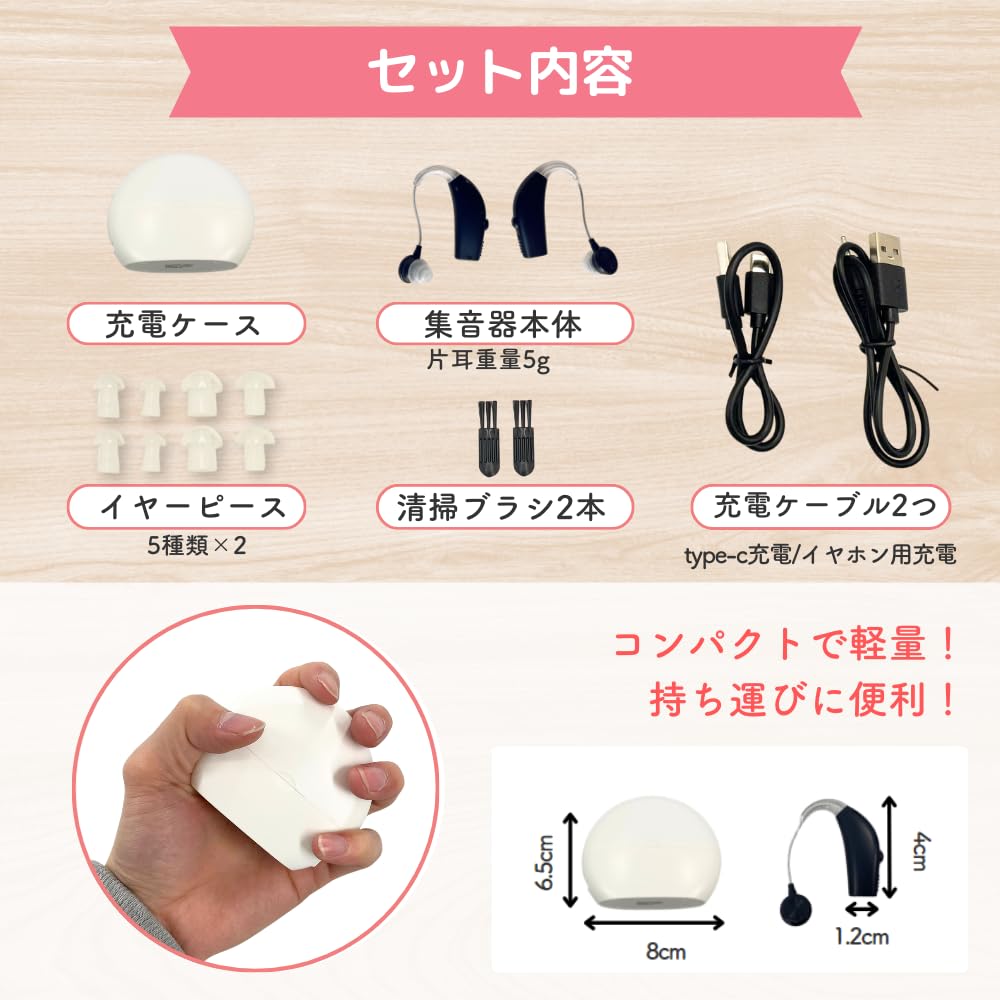 セット内容

充電ケース

集音器本体
片耳重量5g

イヤーピース
5種類×2

清掃ブラシ2本

充電ケーブル2つ
type-c充電/イヤホン用充電

コンパクトで軽量！
持ち運びに便利！

6.5cm
8cm
4cm
1.2cm