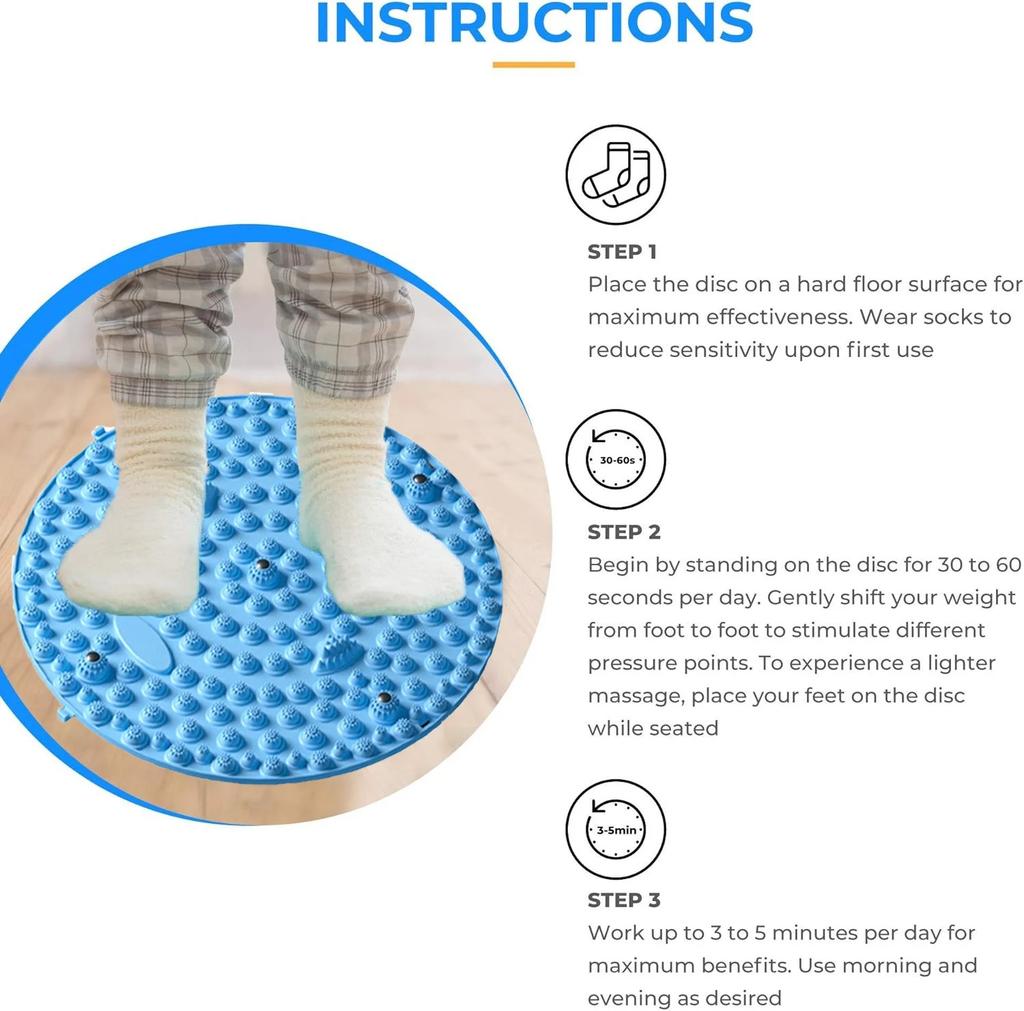 INSTRUCTIONS

STEP 1
Place the disc on a hard floor surface for maximum effectiveness. Wear socks to reduce sensitivity upon first use

30-60s

STEP 2
Begin by standing on the disc for 30 to 60 seconds per day. Gently shift your weight from foot to foot to stimulate different pressure points. To experience a lighter massage, place your feet on the disc while seated

3-5min

STEP 3
Work up to 3 to 5 minutes per day for maximum benefits. Use morning and evening as desired