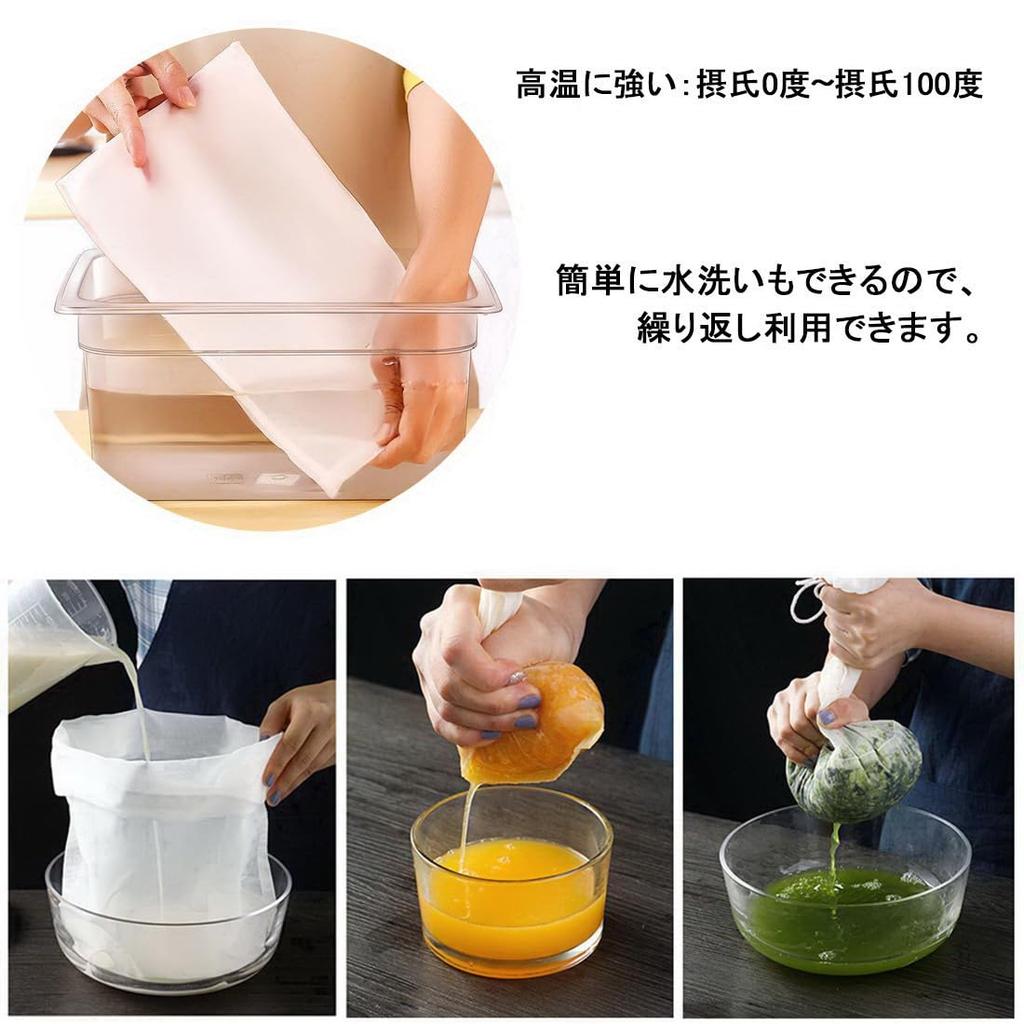 高温に強い:摂氏0度~摂氏100度

簡単に水洗いもできるので、繰り返し利用できます。