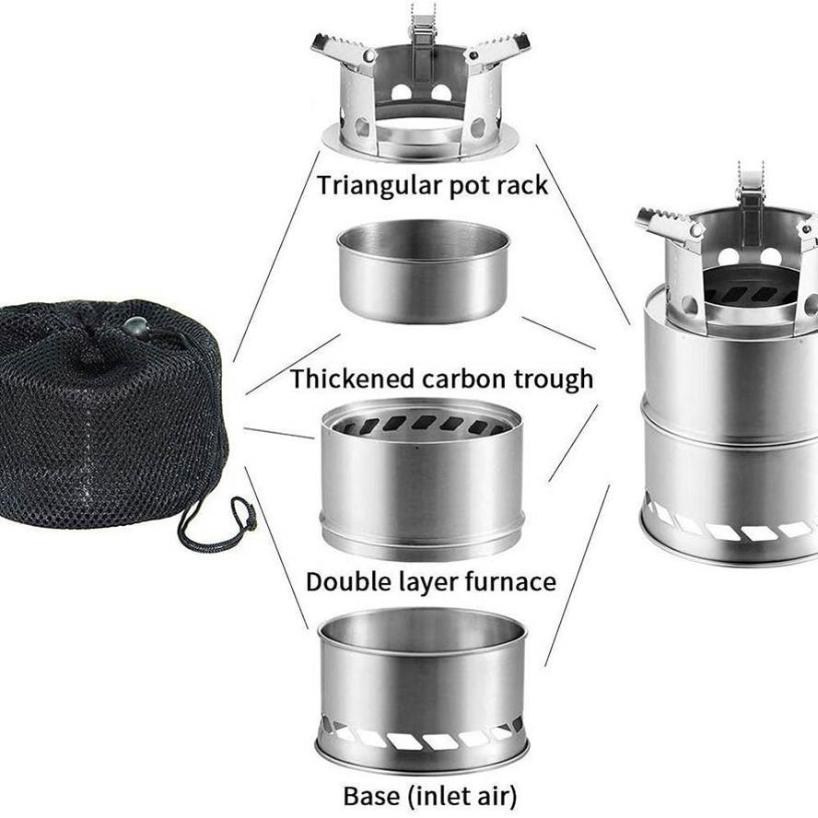 Triangular pot rack

Thickened carbon trough

Double layer furnace

Base (inlet air)